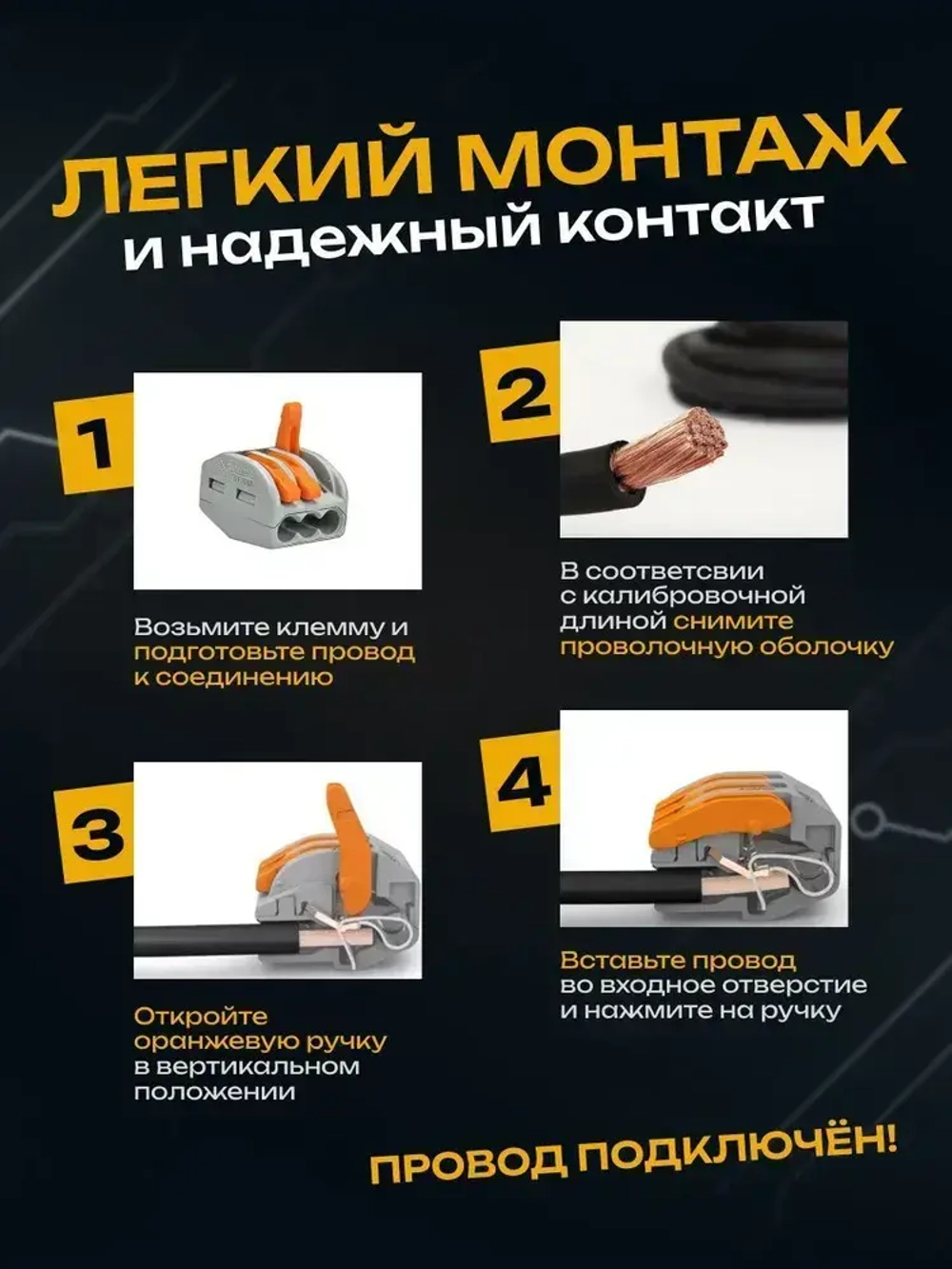 ЛЕГКИЙ МОНТАЖ
и надежный контакт

1

Возьмите клемму и подготовьте провод к соединению

2

В соответсвии с калибровочной длиной снимите проволочную оболочку

3

Откройте оранжевую ручку в вертикальном положении

4

Вставьте провод во входное отверстие и нажмите на ручку

ПРОВОД ПОДКЛЮЧЁН!