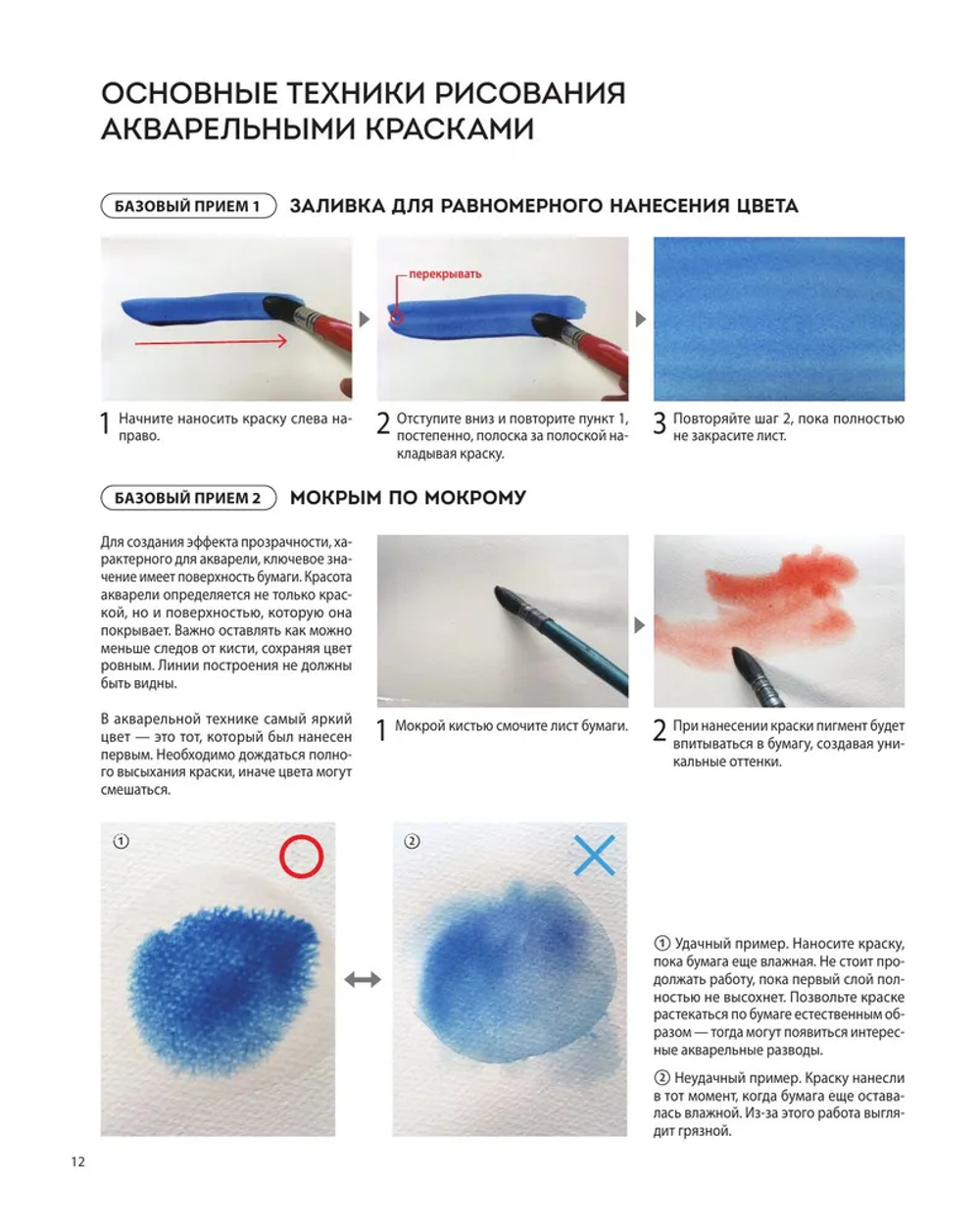 ОСНОВНЫЕ ТЕХНИКИ РИСОВАНИЯ АКВАРЕЛЬНЫМИ КРАСКАМИ

БАЗОВЫЙ ПРИЕМ 1 ЗАЛИВКА ДЛЯ РАВНОМЕРНОГО НАНЕСЕНИЯ ЦВЕТА

перекрывать

1 Начните наносить краску слева направо.

2 Отступите вниз и повторите пункт 1, постепенно, полоска за полоской накладывая краску.

3 Повторяйте шаг 2, пока полностью не закрасите лист.

БАЗОВЫЙ ПРИЕМ 2 МОКРЫМ ПО МОКРОМУ

Для создания эффекта прозрачности, характерного для акварели, ключевое значение имеет поверхность бумаги. Красота акварели определяется не только краской, но и поверхностью, которую она покрывает. Важно оставлять как можно меньше следов от кисти, сохраняя цвет ровным. Линии построения не должны быть видны.

В акварельной технике самый яркий цвет — это тот, который был нанесен первым. Необходимо дождаться полного высыхания краски, иначе цвета могут смешаться.

1 Мокрой кистью смочите лист бумаги.

2 При нанесении краски пигмент будет впитываться в бумагу, создавая уникальные оттенки.

①

②

① Удачный пример. Наносите краску, пока бумага еще влажная. Не стоит продолжать работу, пока первый слой полностью не высохнет. Позвольте краске растекаться по бумаге естественным образом — тогда могут появиться интересные акварельные разводы.

② Неудачный пример. Краску нанесли в тот момент, когда бумага еще оставалась влажной. Из-за этого работа выглядит грязной.

12