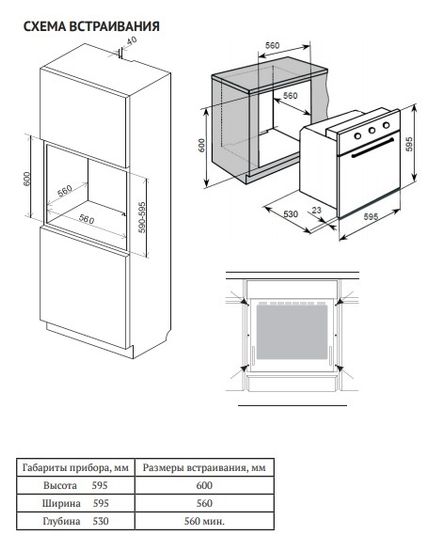 СХЕМА ВСТРАИВАНИЯ

40

600

560

560

590-595

560

560

600

595

530

23

595

| Габариты прибора, мм | Размеры встраивания, мм |
|---|---|
| Высота 595 | 600 |
| Ширина 595 | 560 |
| Глубина 530 | 560 мин. |