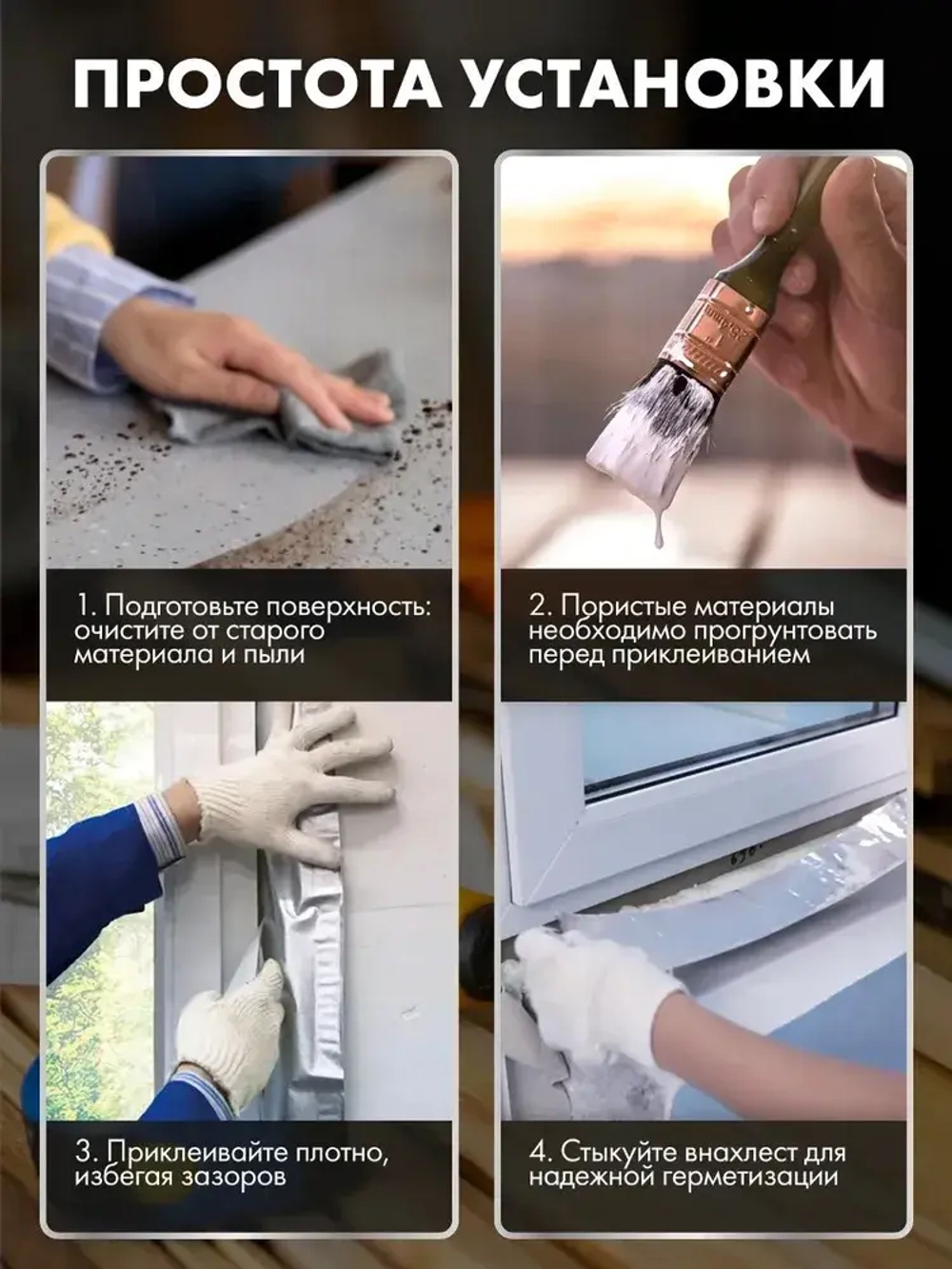 ПРОСТОТА УСТАНОВКИ

1. Подготовьте поверхность: очистите от старого материала и пыли

2. Пористые материалы необходимо прогрунтовать перед приклеиванием

3. Приклеивайте плотно, избегая зазоров

4. Стыкуйте внахлест для надежной герметизации