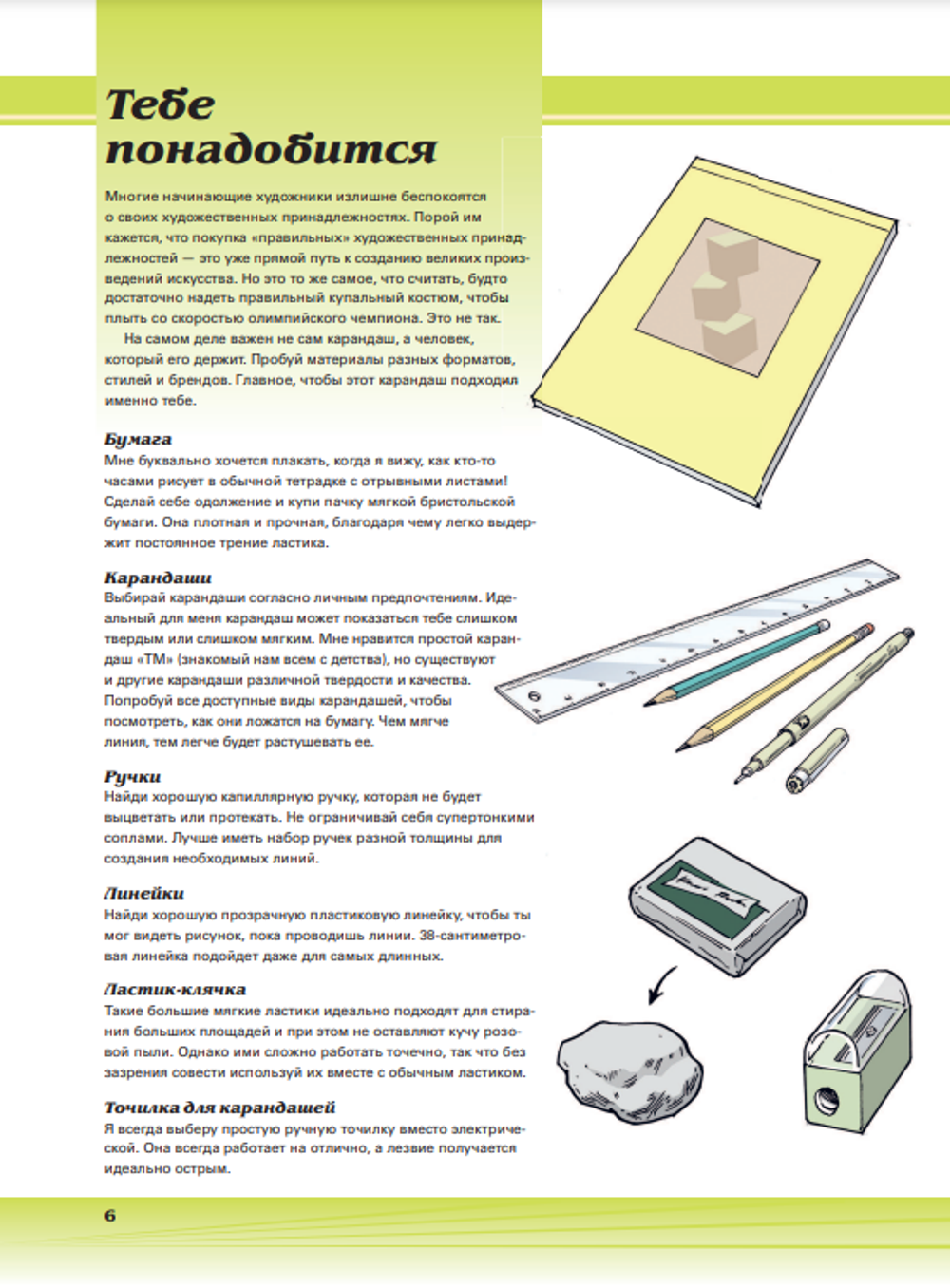 Тебе понадобится

Многие начинающие художники излишне беспокоятся о своих художественных принадлежностях. Порой им кажется, что покупка «правильных» художественных принадлежностей — это уже прямой путь к созданию великих произведений искусства. Но это то же самое, что считать, будто достаточно надеть правильный купальный костюм, чтобы плыть со скоростью олимпийского чемпиона. Это не так.

На самом деле важен не сам карандаш, а человек, который его держит. Пробуй материалы разных форматов, стилей и брендов. Главное, чтобы этот карандаш подходил именно тебе.

Бумага
Мне буквально хочется плакать, когда я вижу, как кто-то часами рисует в обычной тетрадке с отрывными листами! Сделай себе одолжение и купи пачку мягкой бристольской бумаги. Она плотная и прочная, благодаря чему легко выдержит постоянное трение ластика.

Карандаши
Выбирай карандаши согласно личным предпочтениям. Идеальный для меня карандаш может показаться тебе слишком твердым или слишком мягким. Мне нравится простой карандаш «ТМ» (знакомый нам всем с детства), но существуют и другие карандаши различной твердости и качества. Попробуй все доступные виды карандашей, чтобы посмотреть, как они ложатся на бумагу. Чем мягче линия, тем легче будет растушевать ее.

Ручки
Найди хорошую капиллярную ручку, которая не будет выцветать или протекать. Не ограничивай себя супертонкими соплами. Лучше иметь набор ручек разной толщины для создания необходимых линий.

Линейки
Найди хорошую прозрачную пластиковую линейку, чтобы ты мог видеть рисунок, пока проводишь линии. 38-сантиметровая линейка подойдет даже для самых длинных.

Ластик-клячка
Такие большие мягкие ластики идеально подходят для стирания больших площадей и при этом не оставляют кучу розовой пыли. Однако ими сложно работать точечно, так что без зазрения совести используй их вместе с обычным ластиком.

Точилка для карандашей
Я всегда выберу простую ручную точилку вместо электрической. Она всегда работает на отлично, а лезвие получается идеально острым.

6