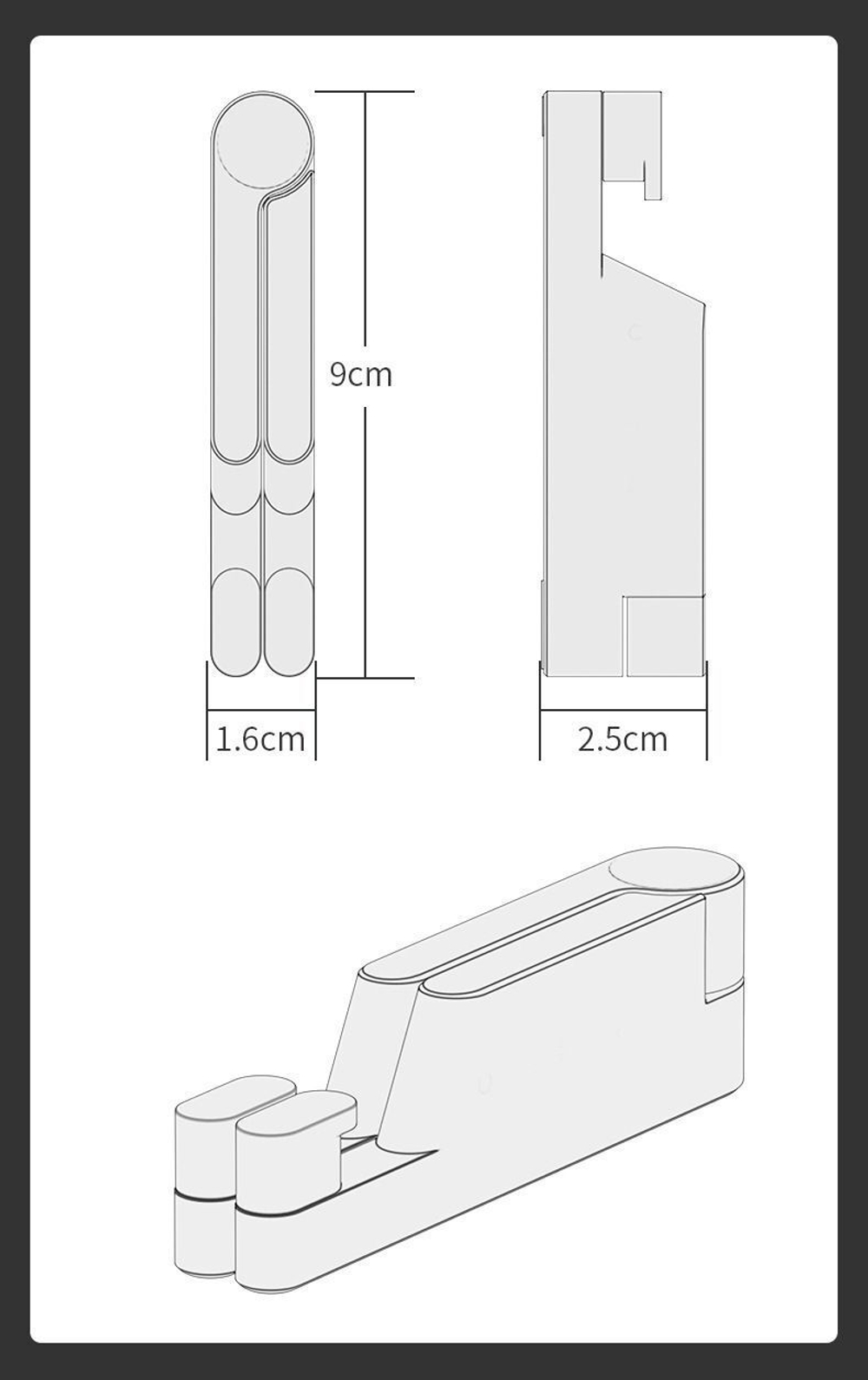 9cm
1.6cm
2.5cm