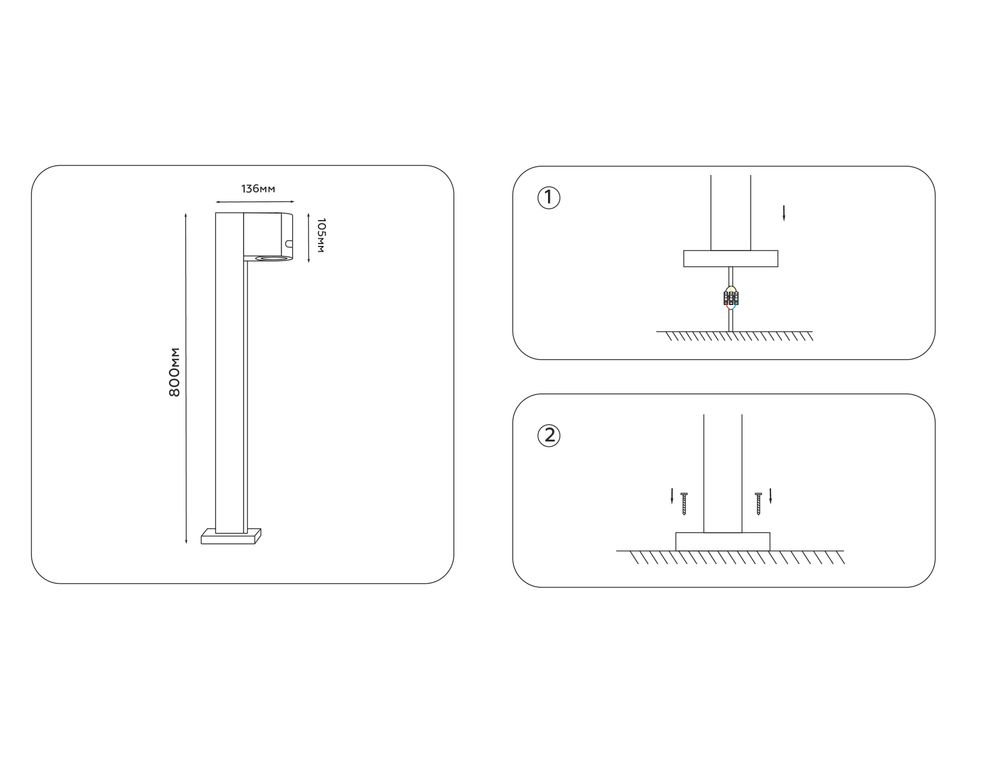 136мм

105мм

800мм

①

②