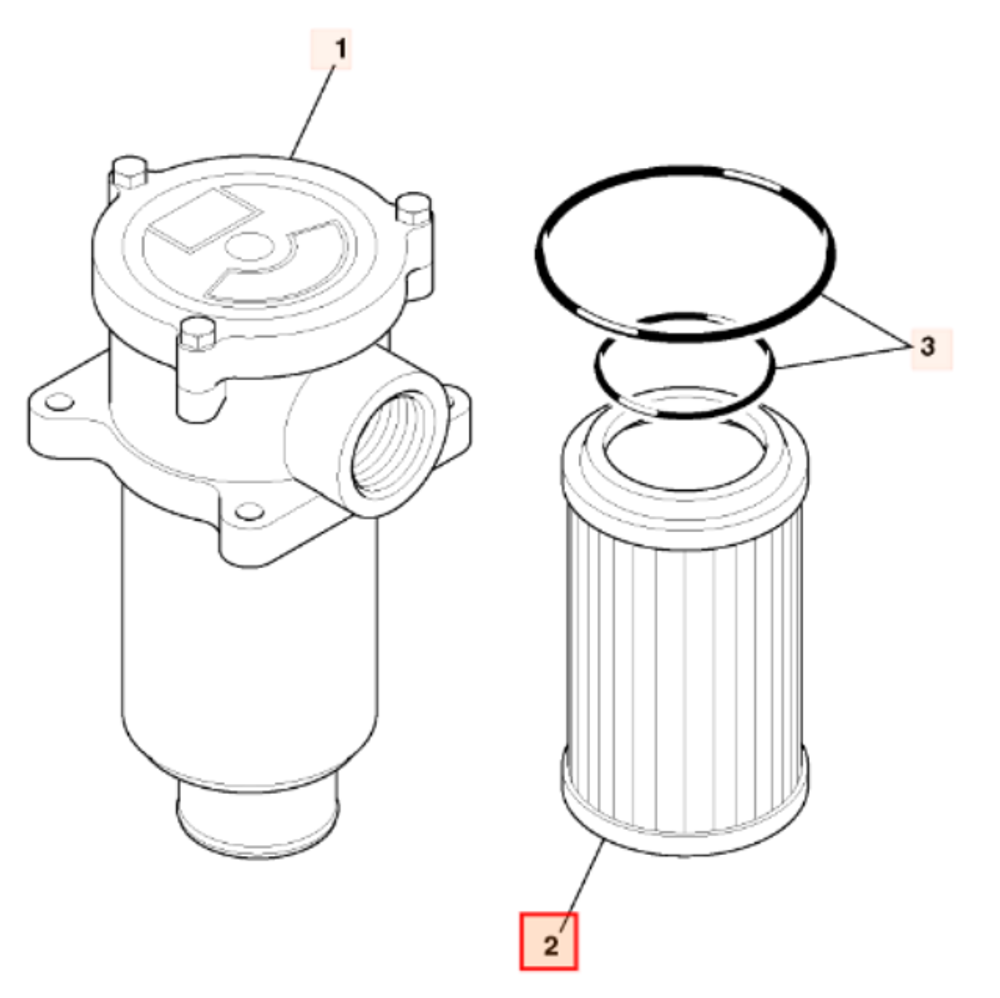 1

3

2