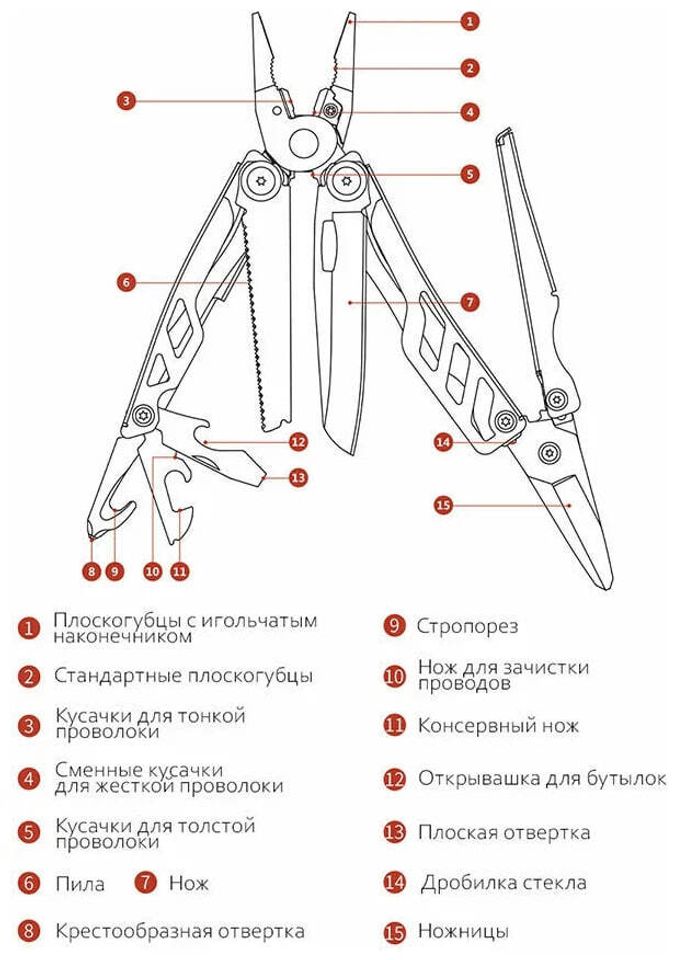 1
2
3
4
5
6
7
12
13
14
15
8 9 10 11

1 Плоскогубцы с игольчатым наконечником

2 Стандартные плоскогубцы

3 Кусачки для тонкой проволоки

4 Сменные кусачки для жесткой проволоки

5 Кусачки для толстой проволоки

6 Пила 7 Нож

8 Крестообразная отвертка

9 Стропорез

10 Нож для зачистки проводов

11 Консервный нож

12 Открывашка для бутылок

13 Плоская отвертка

14 Дробилка стекла

15 Ножницы