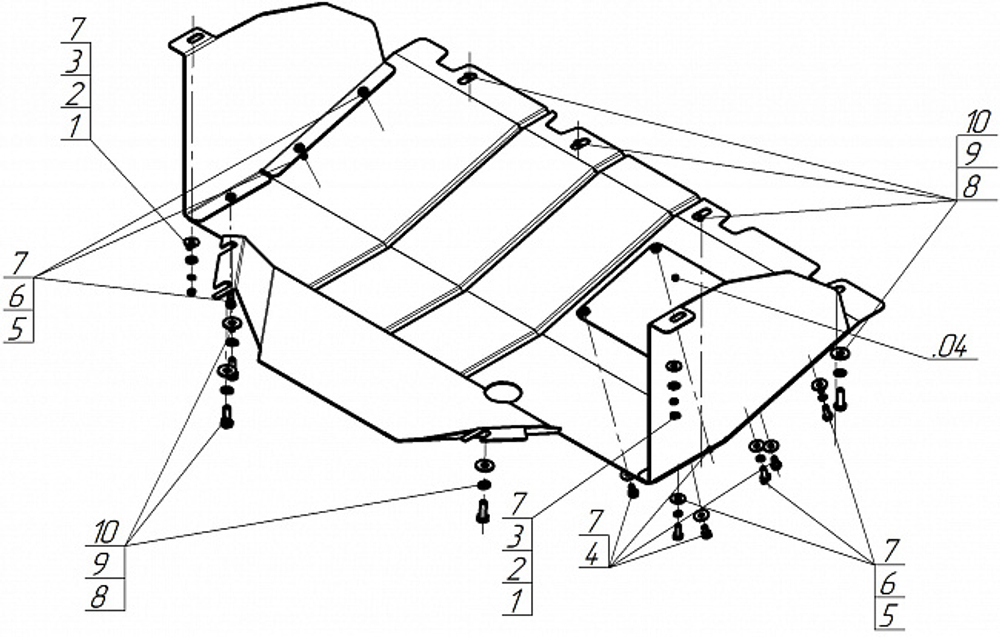 7
3
2
1

10
9
8

7
6
5

.04

10
9
8

7
3
2
1

7
4

7
6
5