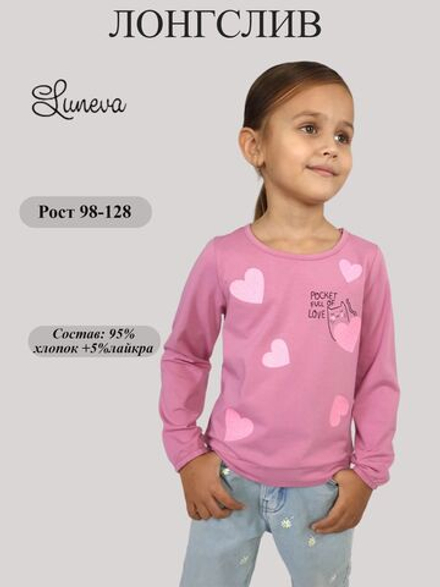 ЛОНГСЛИВ

Luneva

Рост 98-128

Состав: 95% хлопок +5%лайкра

POCKET FULL OF LOVE