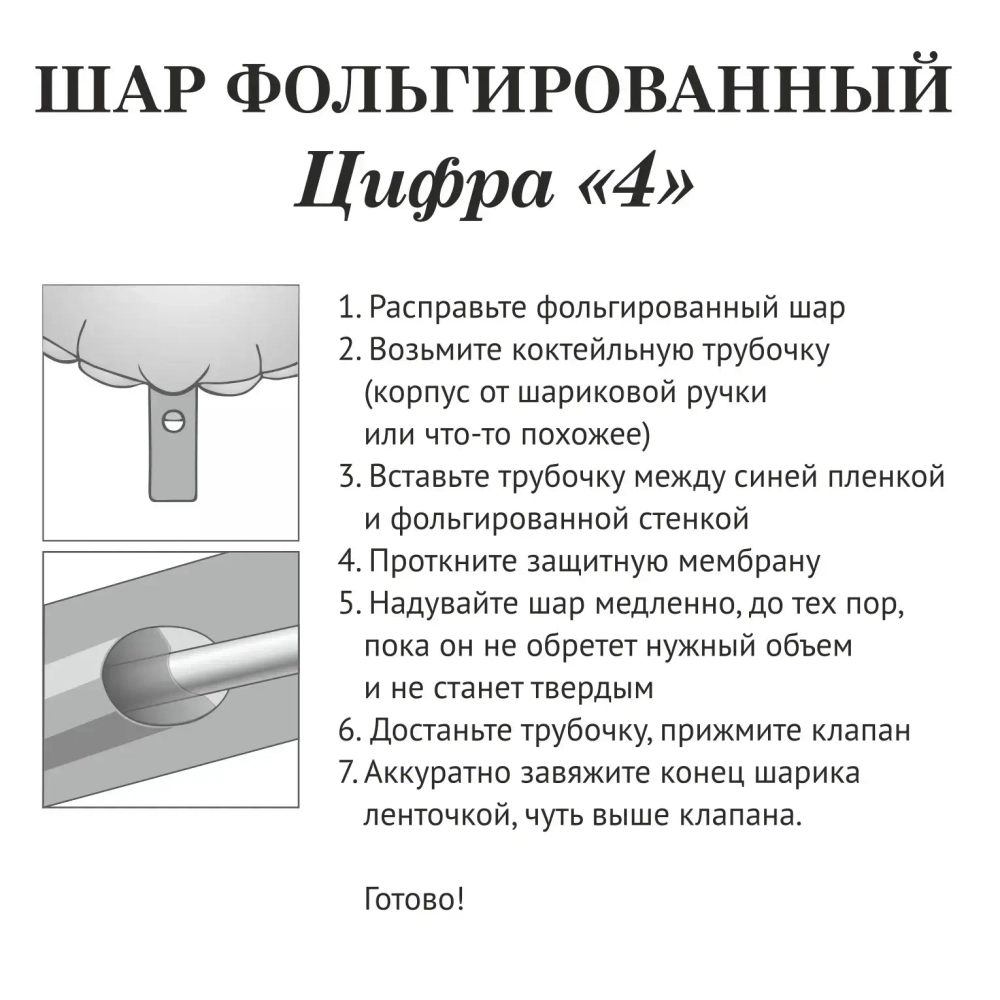 ШАР ФОЛЬГИРОВАННЫЙ
Цифра «4»

1. Расправьте фольгированный шар
2. Возьмите коктейльную трубочку (корпус от шариковой ручки или что-то похожее)
3. Вставьте трубочку между синей пленкой и фольгированной стенкой
4. Проткните защитную мембрану
5. Надувайте шар медленно, до тех пор, пока он не обретет нужный объем и не станет твердым
6. Достаньте трубочку, прижмите клапан
7. Аккуратно завяжите конец шарика ленточкой, чуть выше клапана.

Готово!