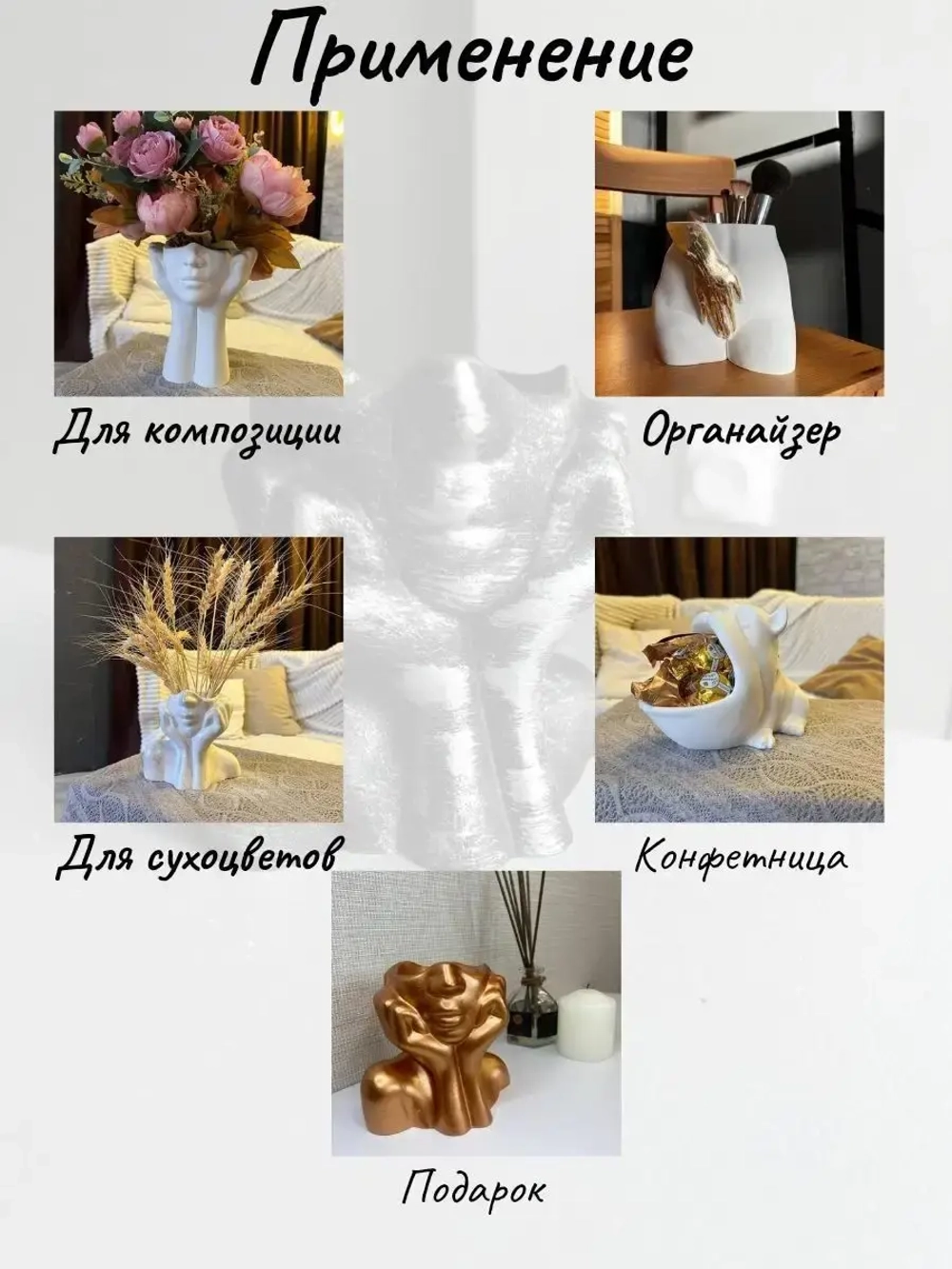 Применение

Для композиции

Органайзер

Для сухоцветов

Конфетница

Подарок