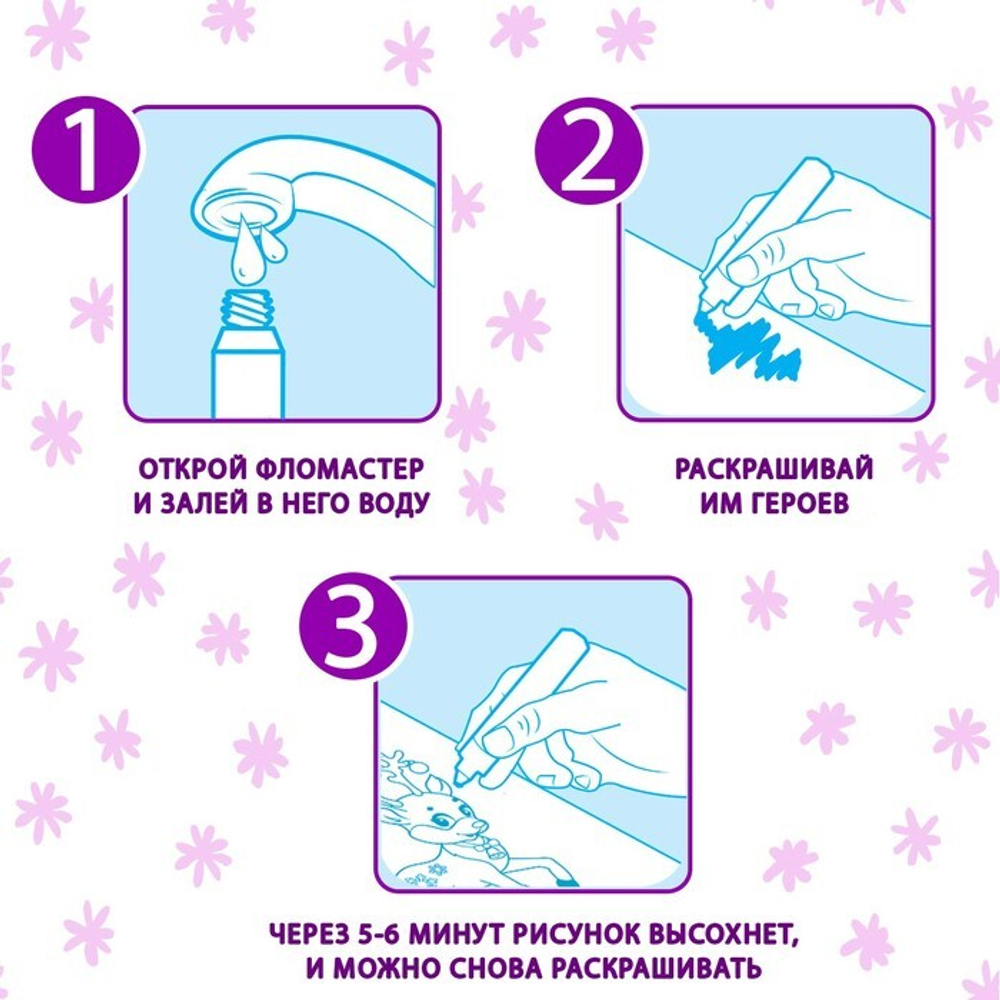 1

ОТКРОЙ ФЛОМАСТЕР И ЗАЛЕЙ В НЕГО ВОДУ

2

РАСКРАШИВАЙ ИМ ГЕРОЕВ

3

ЧЕРЕЗ 5-6 МИНУТ РИСУНОК ВЫСОХНЕТ, И МОЖНО СНОВА РАСКРАШИВАТЬ