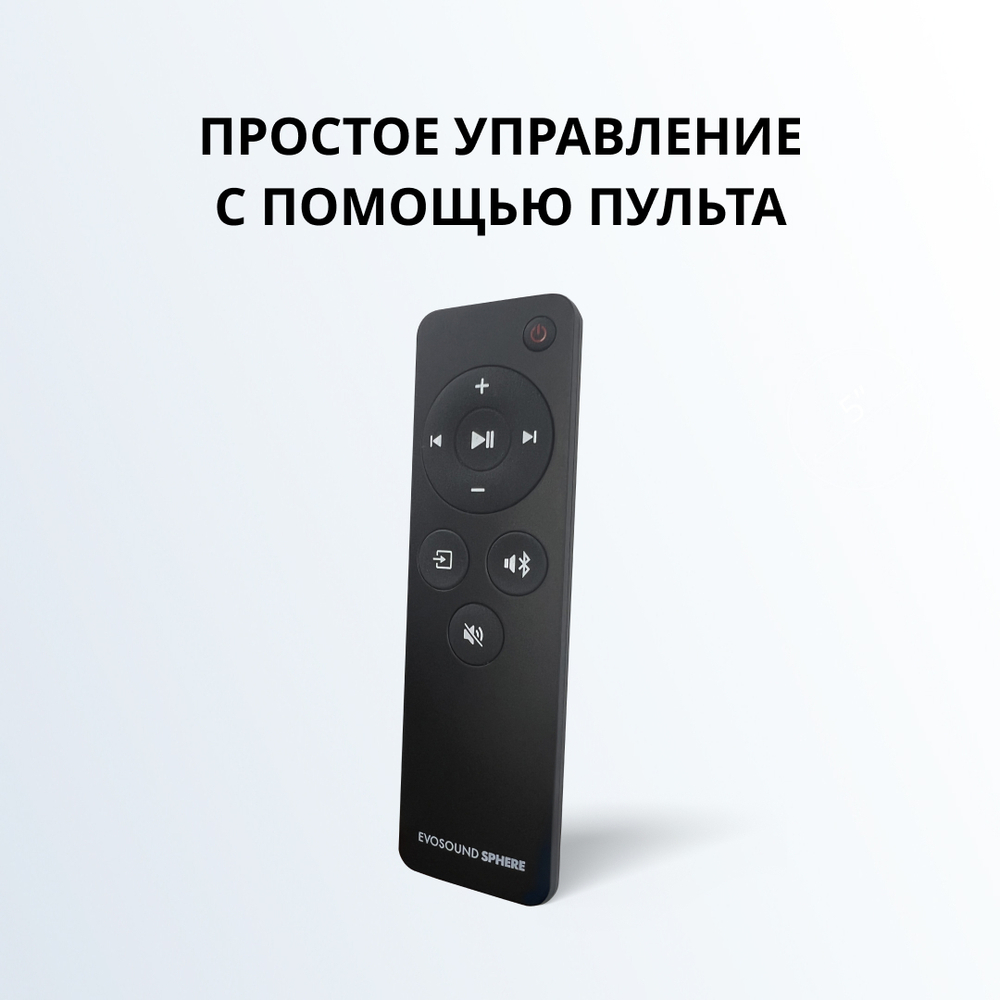 ПРОСТОЕ УПРАВЛЕНИЕ С ПОМОЩЬЮ ПУЛЬТА

+
−

EVOSOUND SPHERE