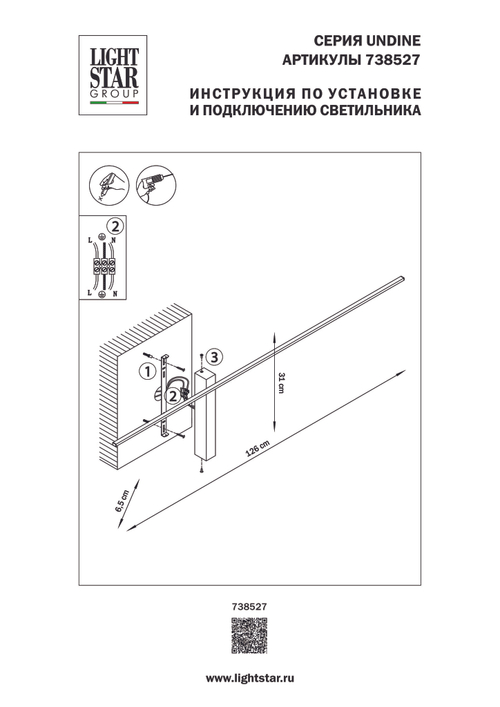 LIGHT STAR GROUP

СЕРИЯ UNDINE
АРТИКУЛЫ 738527

ИНСТРУКЦИЯ ПО УСТАНОВКЕ
И ПОДКЛЮЧЕНИЮ СВЕТИЛЬНИКА

2
L N
L N

1
2
3

31 cm
126 cm
6,5 cm

738527

www.lightstar.ru