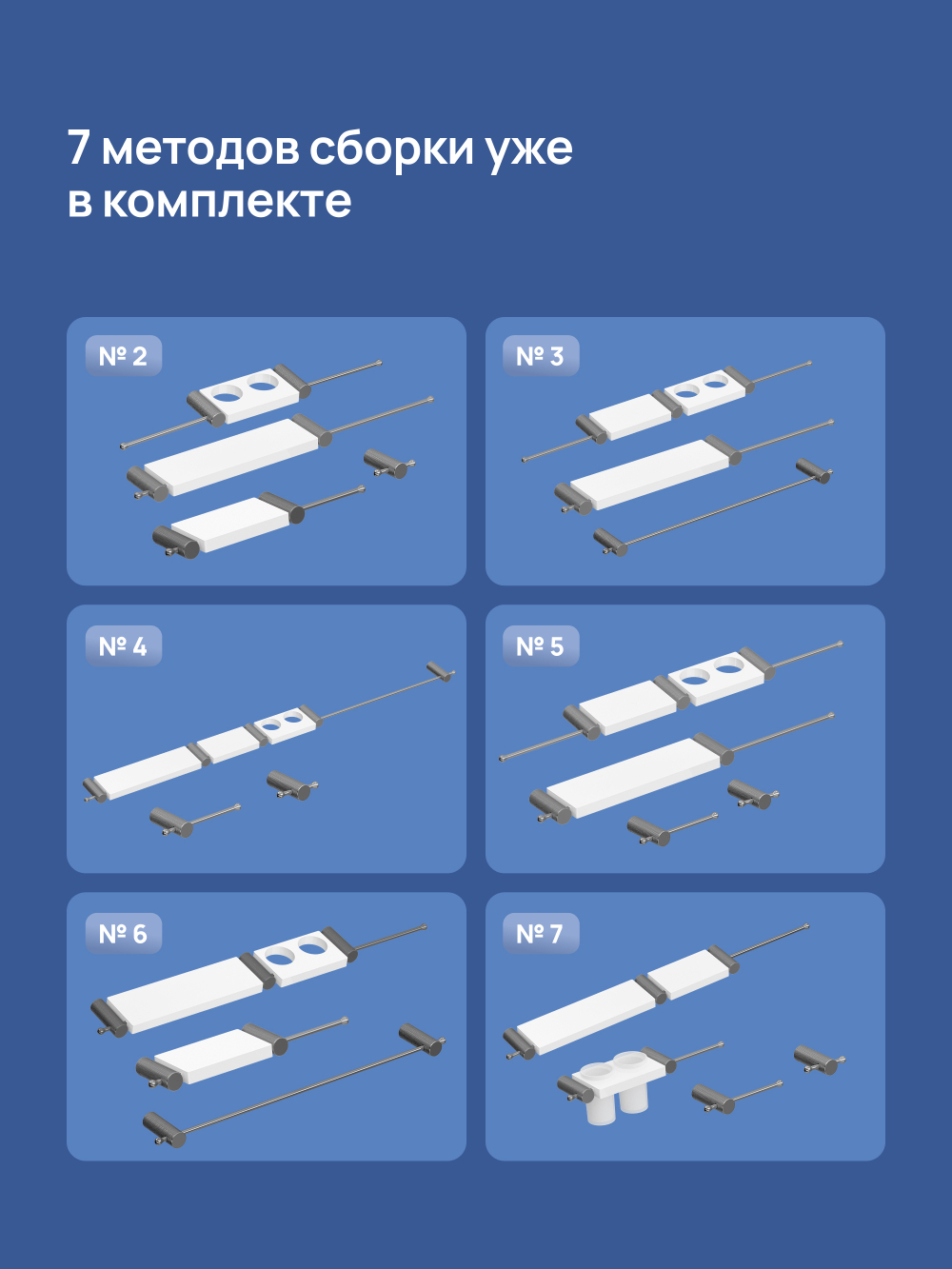 7 методов сборки уже в комплекте

№ 2

№ 3

№ 4

№ 5

№ 6

№ 7