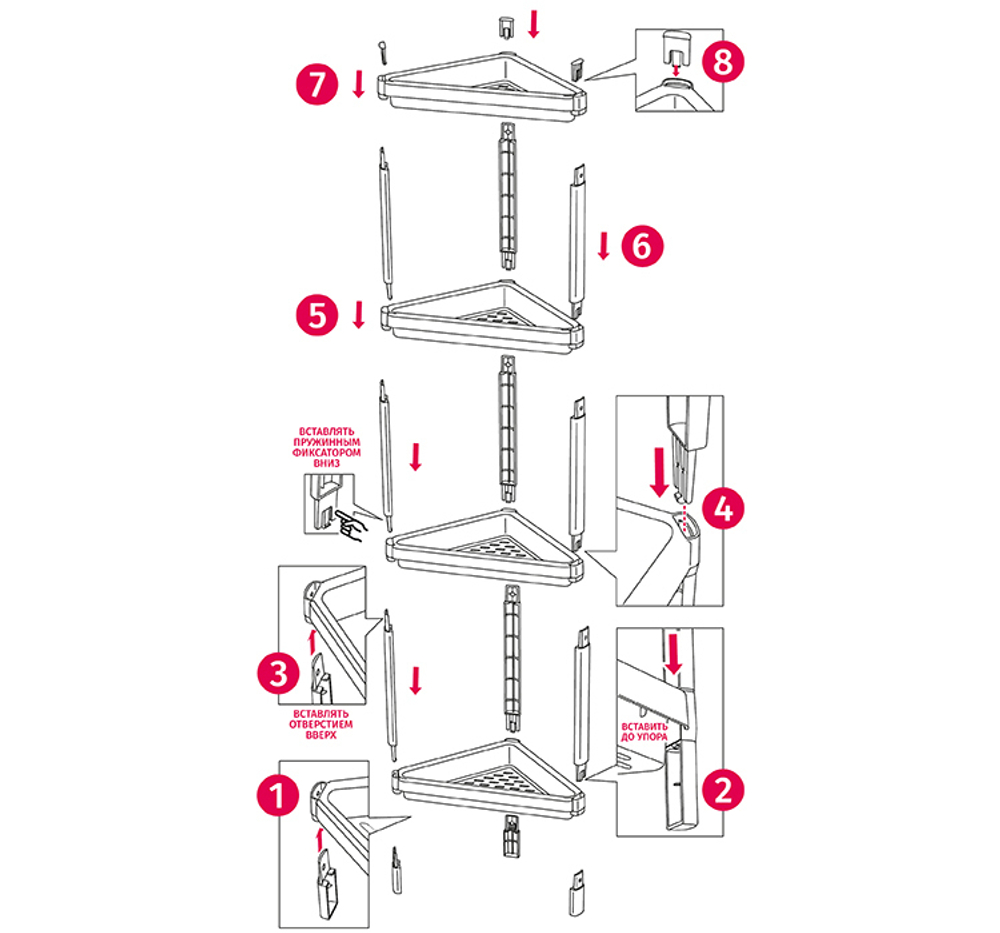 7

8

6

5

ВСТАВЛЯТЬ ПРУЖИННЫМ ФИКСАТОРОМ ВНИЗ

4

3

ВСТАВЛЯТЬ ОТВЕРСТИЕМ ВВЕРХ

ВСТАВИТЬ ДО УПОРА

2

1