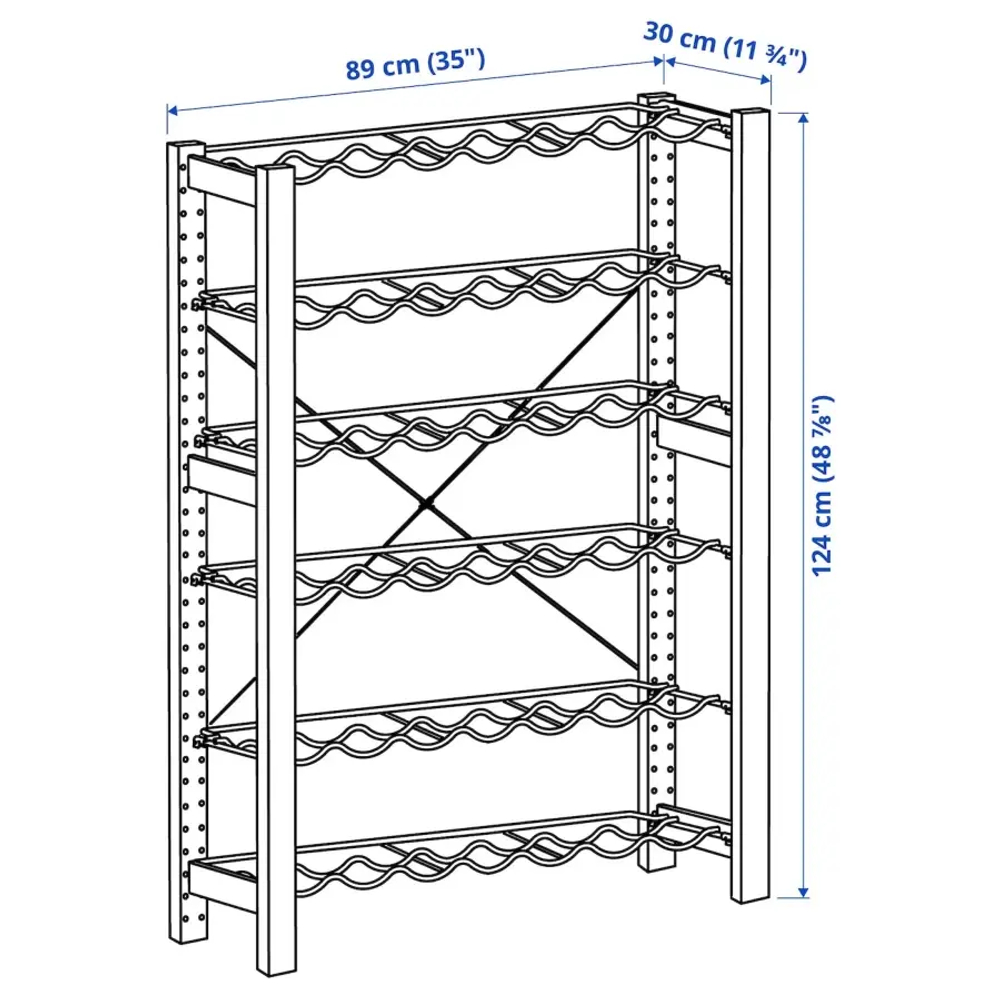 89 cm (35")
30 cm (11 ¾")
124 cm (48 ⅞")