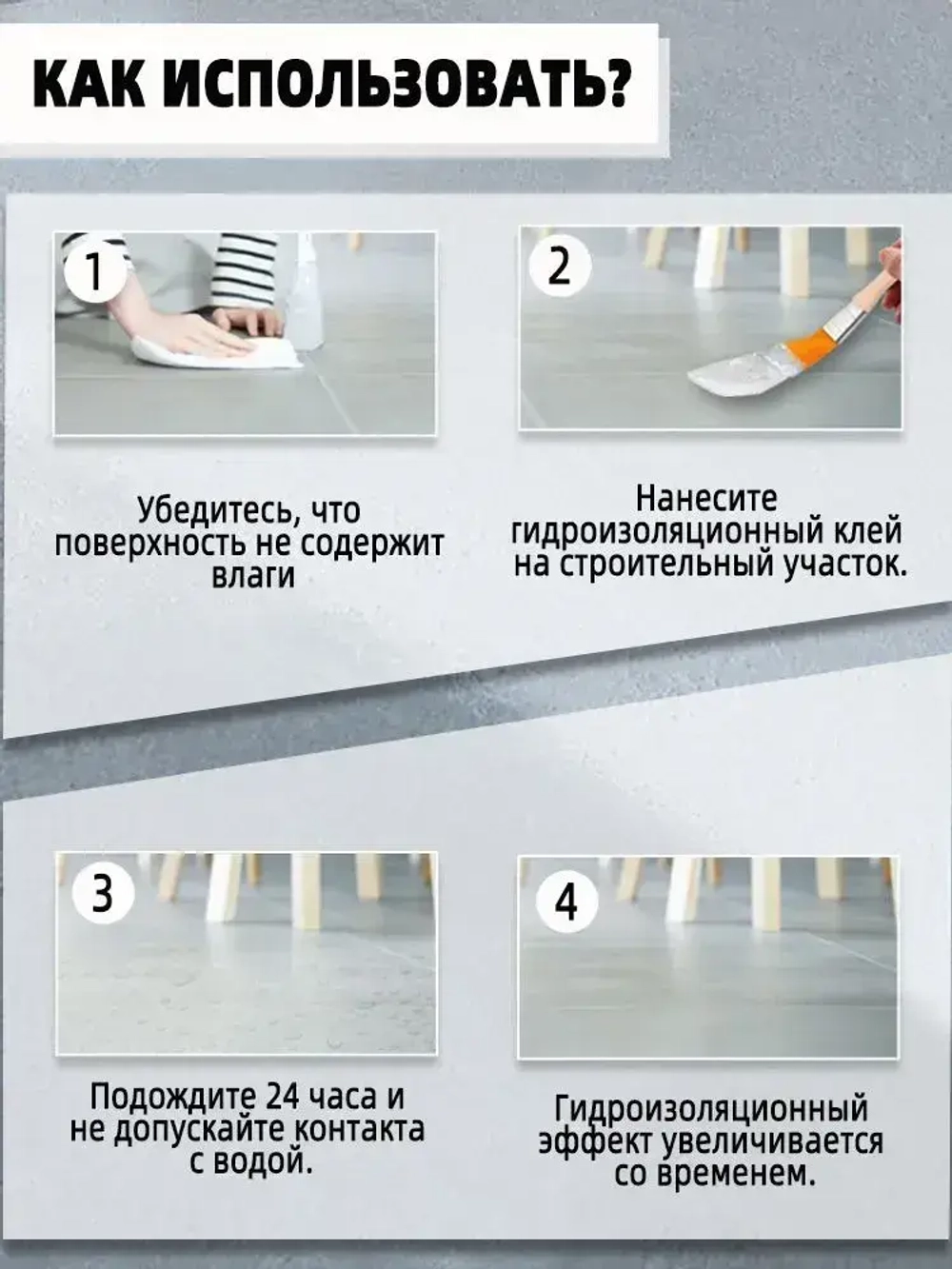 КАК ИСПОЛЬЗОВАТЬ?

1

Убедитесь, что поверхность не содержит влаги

2

Нанесите гидроизоляционный клей на строительный участок.

3

Подождите 24 часа и не допускайте контакта с водой.

4

Гидроизоляционный эффект увеличивается со временем.