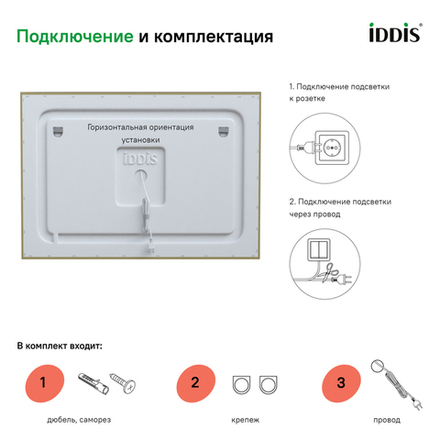 Подключение и комплектация

iDDiS®

Горизонтальная ориентация установки

iDDiS

1. Подключение подсветки к розетке

2. Подключение подсветки через провод

В комплект входит:

1

дюбель, саморез

2

крепеж

3

провод