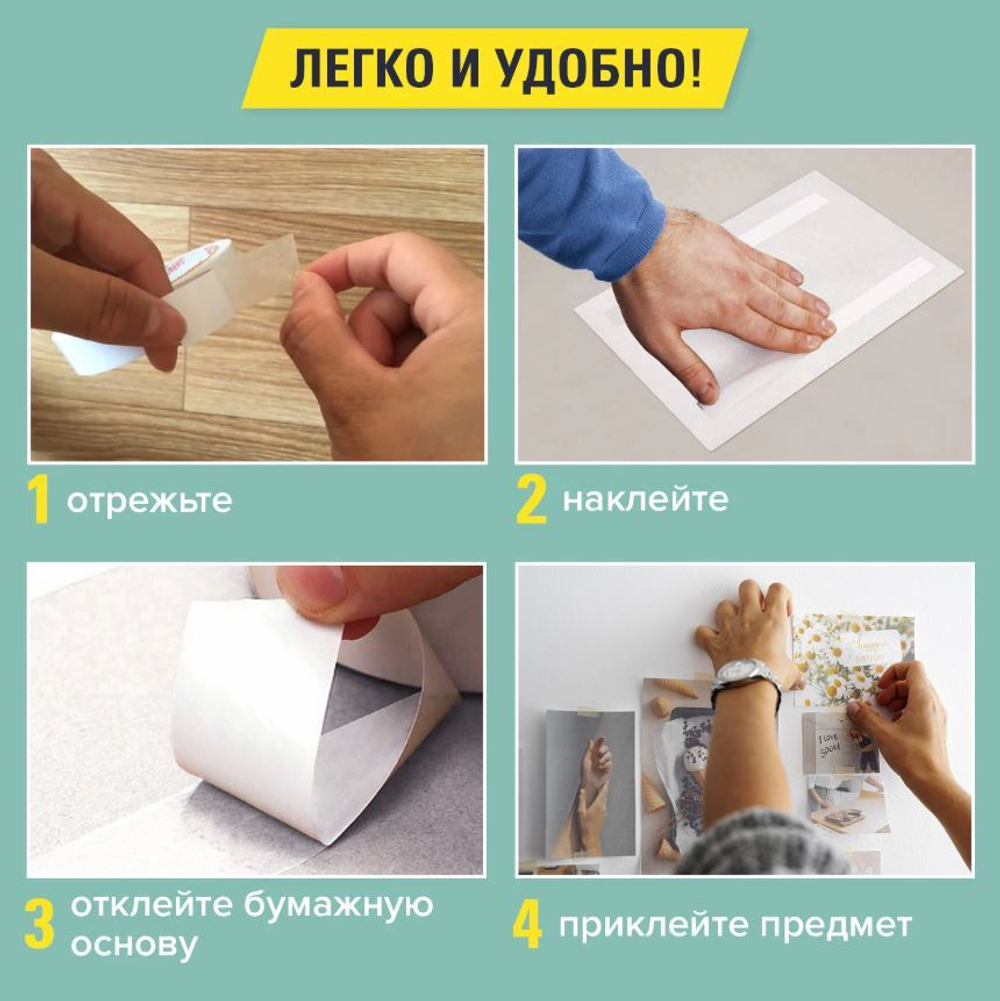 ЛЕГКО И УДОБНО!

1 отрежьте

2 наклейте

3 отклейте бумажную основу

4 приклейте предмет