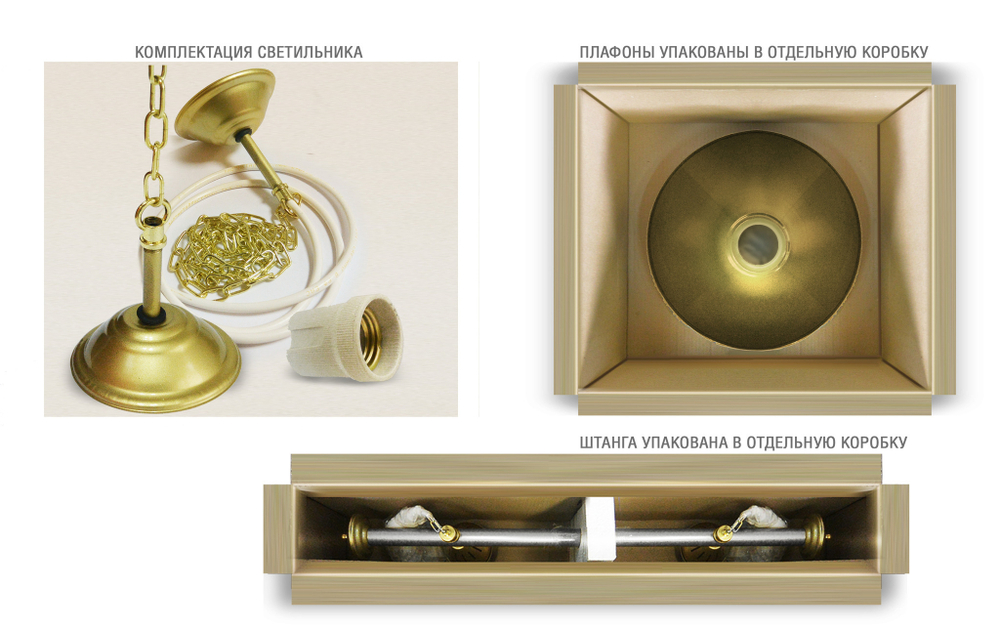 КОМПЛЕКТАЦИЯ СВЕТИЛЬНИКА

ПЛАФОНЫ УПАКОВАНЫ В ОТДЕЛЬНУЮ КОРОБКУ

ШТАНГА УПАКОВАНА В ОТДЕЛЬНУЮ КОРОБКУ