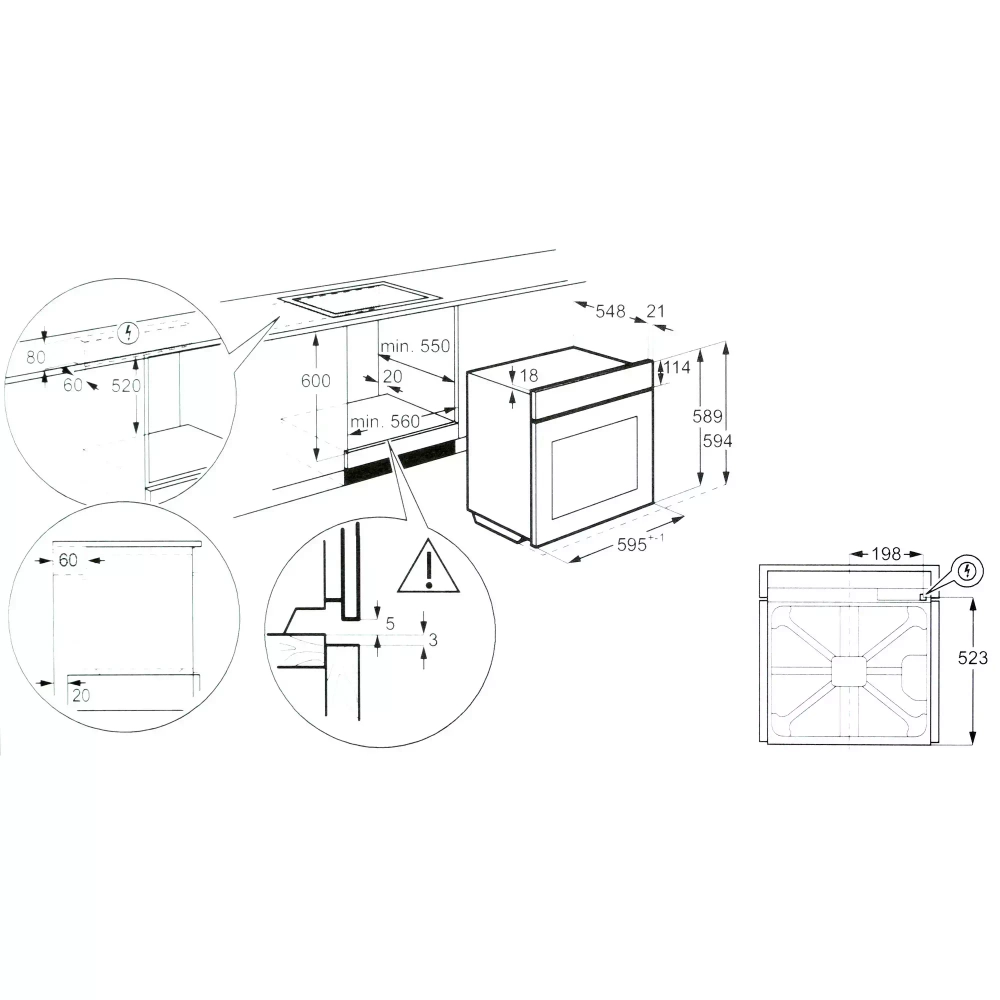 80
60
520
600
min. 550
20
min. 560
548
21
18
114
589
594
$595^{+-1}$
60
20
5
3
198
523