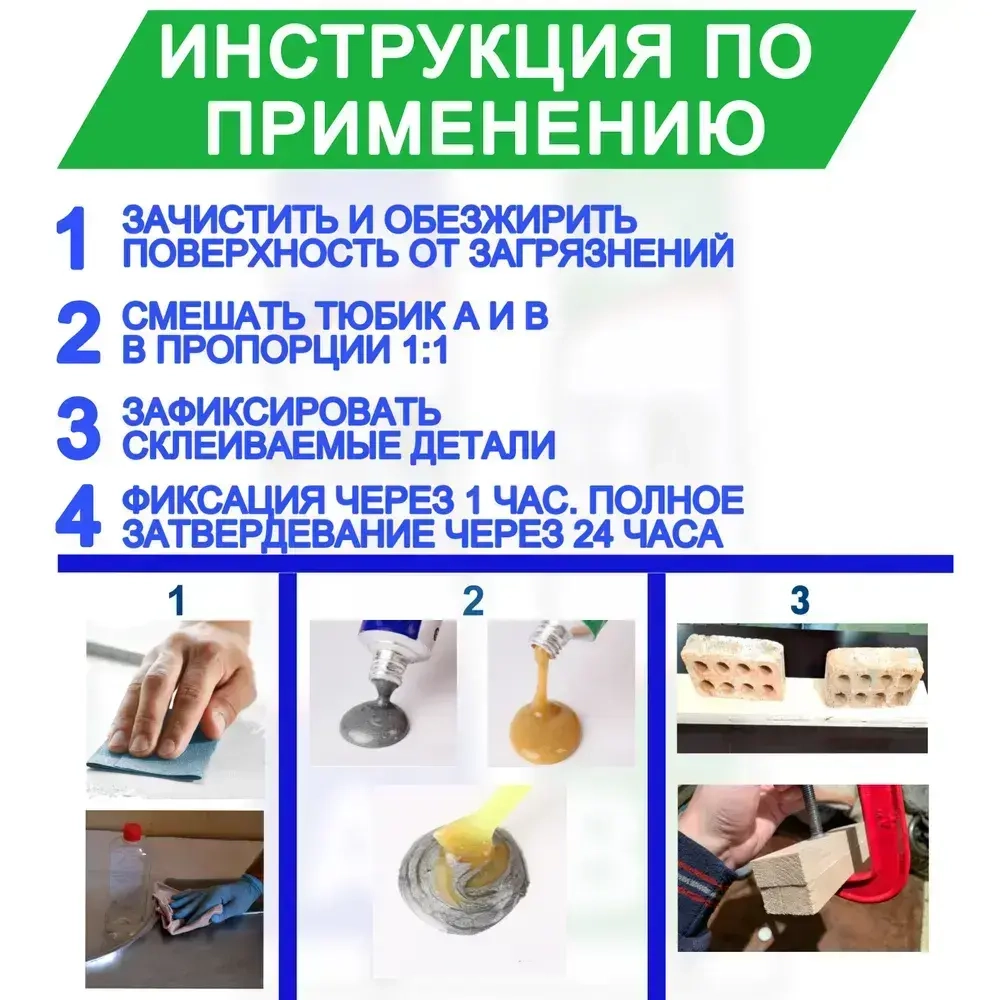 ИНСТРУКЦИЯ ПО ПРИМЕНЕНИЮ

1 ЗАЧИСТИТЬ И ОБЕЗЖИРИТЬ ПОВЕРХНОСТЬ ОТ ЗАГРЯЗНЕНИЙ

2 СМЕШАТЬ ТЮБИК А И В В ПРОПОРЦИИ 1:1

3 ЗАФИКСИРОВАТЬ СКЛЕИВАЕМЫЕ ДЕТАЛИ

4 ФИКСАЦИЯ ЧЕРЕЗ 1 ЧАС. ПОЛНОЕ ЗАТВЕРДЕВАНИЕ ЧЕРЕЗ 24 ЧАСА

1

2

3