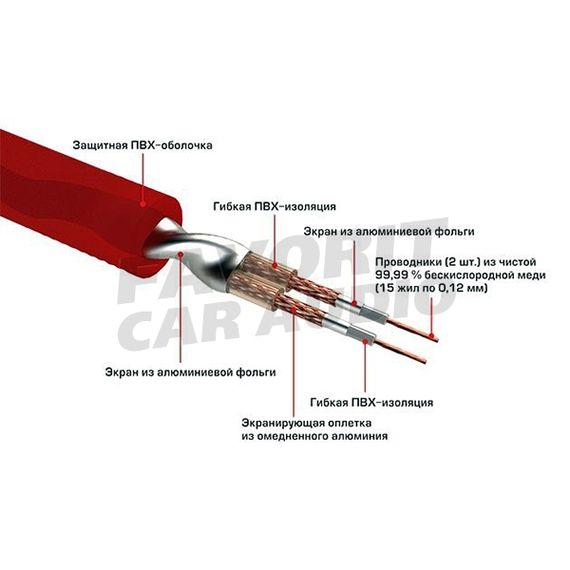 Защитная ПВХ-оболочка

Гибкая ПВХ-изоляция

Экран из алюминиевой фольги

Проводники (2 шт.) из чистой 99,99 % бескислородной меди (15 жил по 0,12 мм)

FAVORIT CAR AUDIO

Экран из алюминиевой фольги

Гибкая ПВХ-изоляция

Экранирующая оплетка из омедненного алюминия