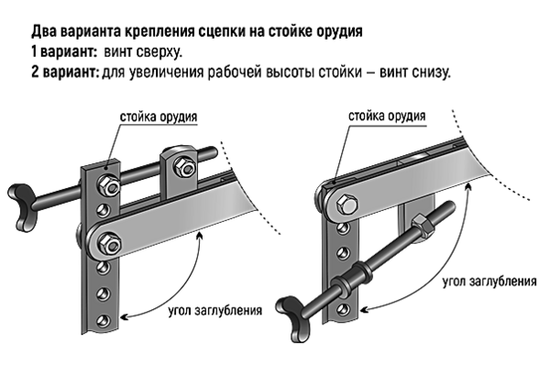 Два варианта крепления сцепки на стойке орудия
1 вариант: винт сверху.
2 вариант: для увеличения рабочей высоты стойки – винт снизу.

стойка орудия

угол заглубления

стойка орудия

угол заглубления