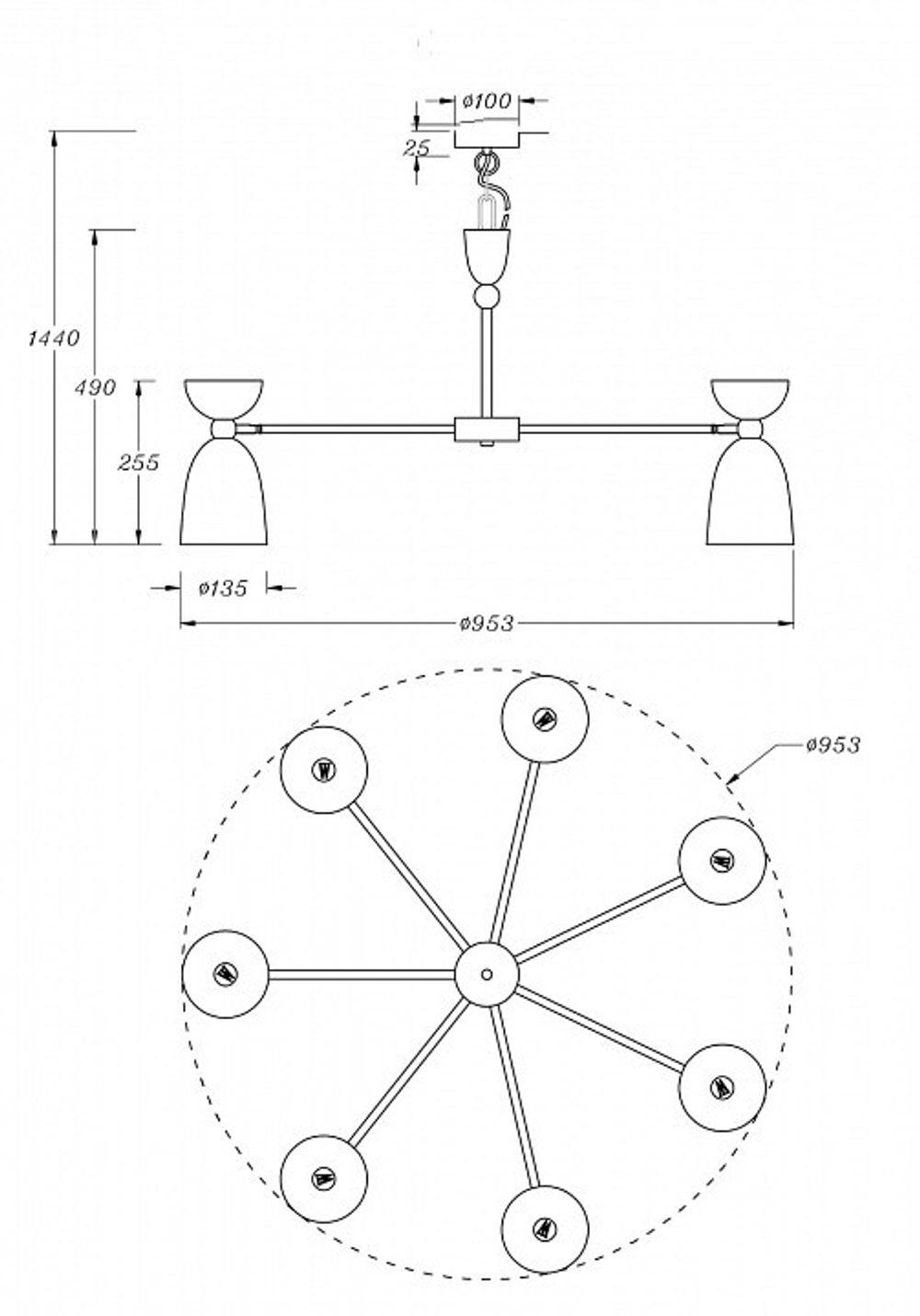 ø100
25
1440
490
255
ø135
ø953
ø953