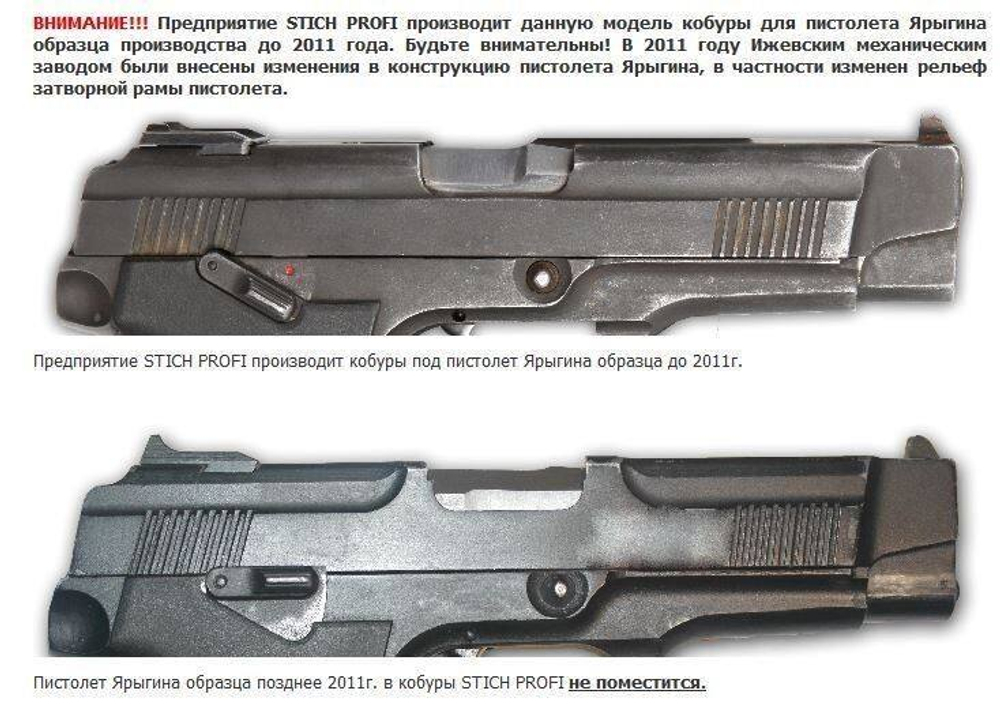 ВНИМАНИЕ!!! Предприятие STICH PROFI производит данную модель кобуры для пистолета Ярыгина образца производства до 2011 года. Будьте внимательны! В 2011 году Ижевским механическим заводом были внесены изменения в конструкцию пистолета Ярыгина, в частности изменен рельеф затворной рамы пистолета.

Предприятие STICH PROFI производит кобуры под пистолет Ярыгина образца до 2011г.

Пистолет Ярыгина образца позднее 2011г. в кобуры STICH PROFI не поместится.