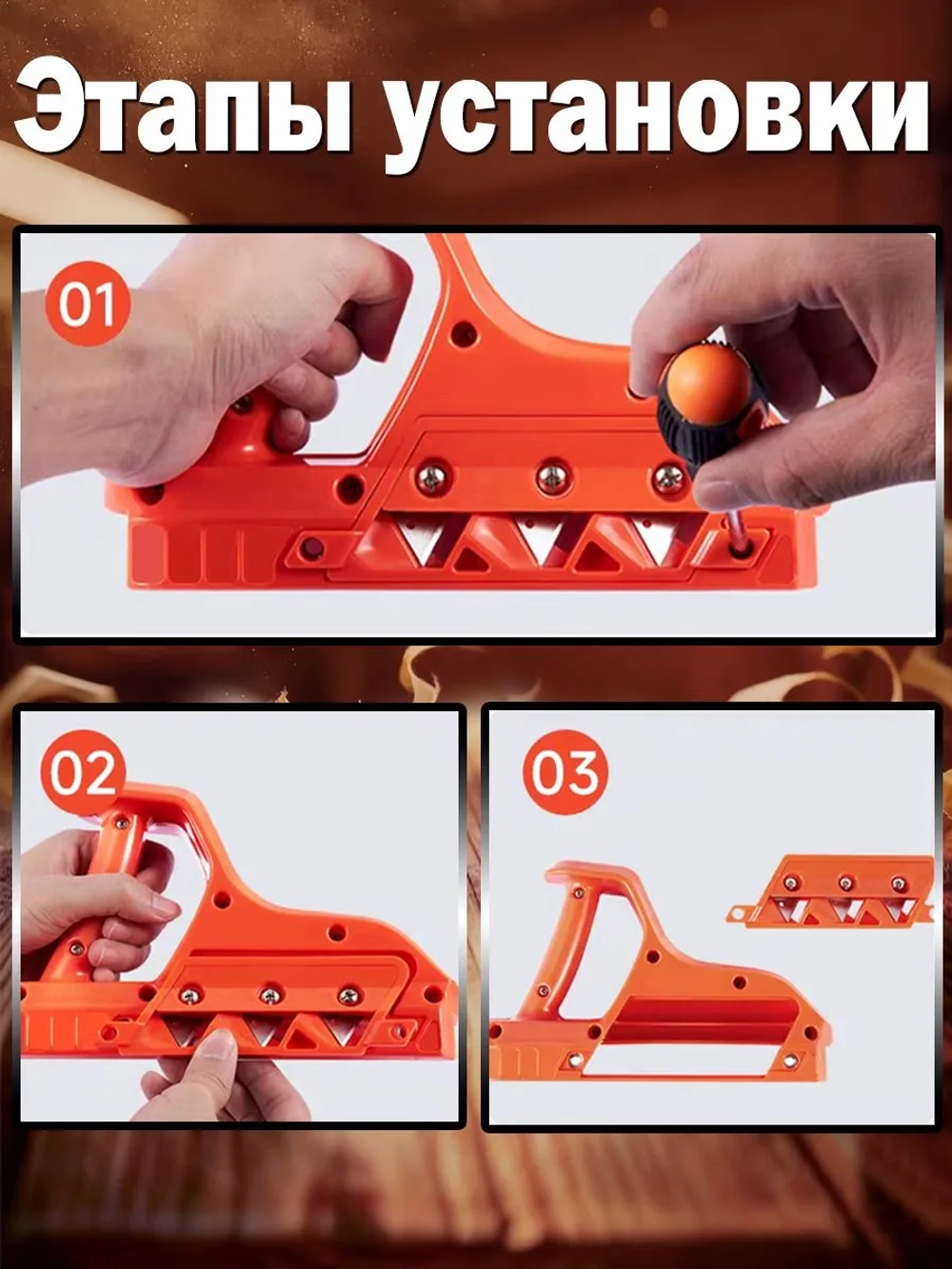 Этапы установки

01

02

03