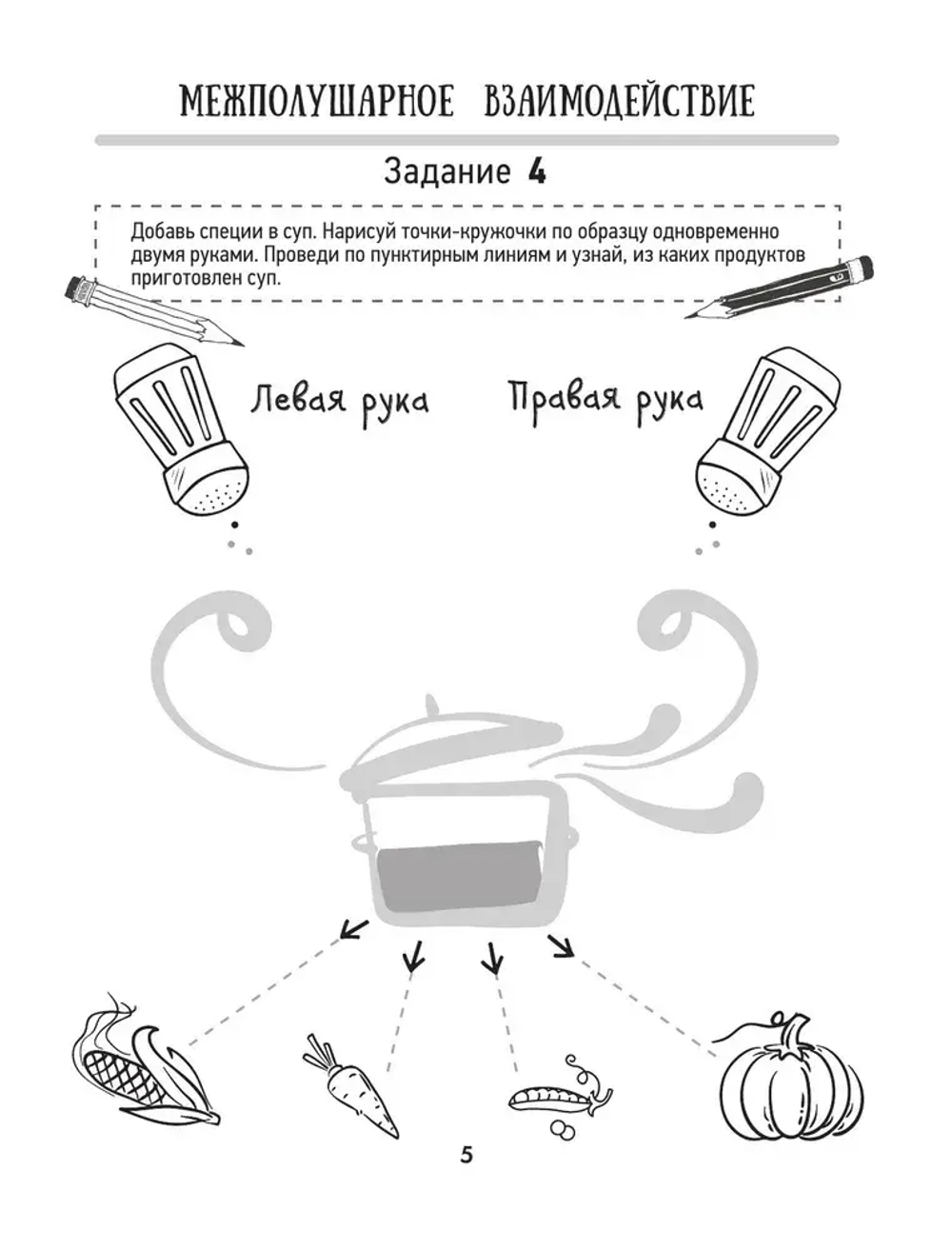 МЕЖПОЛУШАРНОЕ ВЗАИМОДЕЙСТВИЕ

Задание 4

Добавь специи в суп. Нарисуй точки-кружочки по образцу одновременно двумя руками. Проведи по пунктирным линиям и узнай, из каких продуктов приготовлен суп.

Левая рука

Правая рука

5