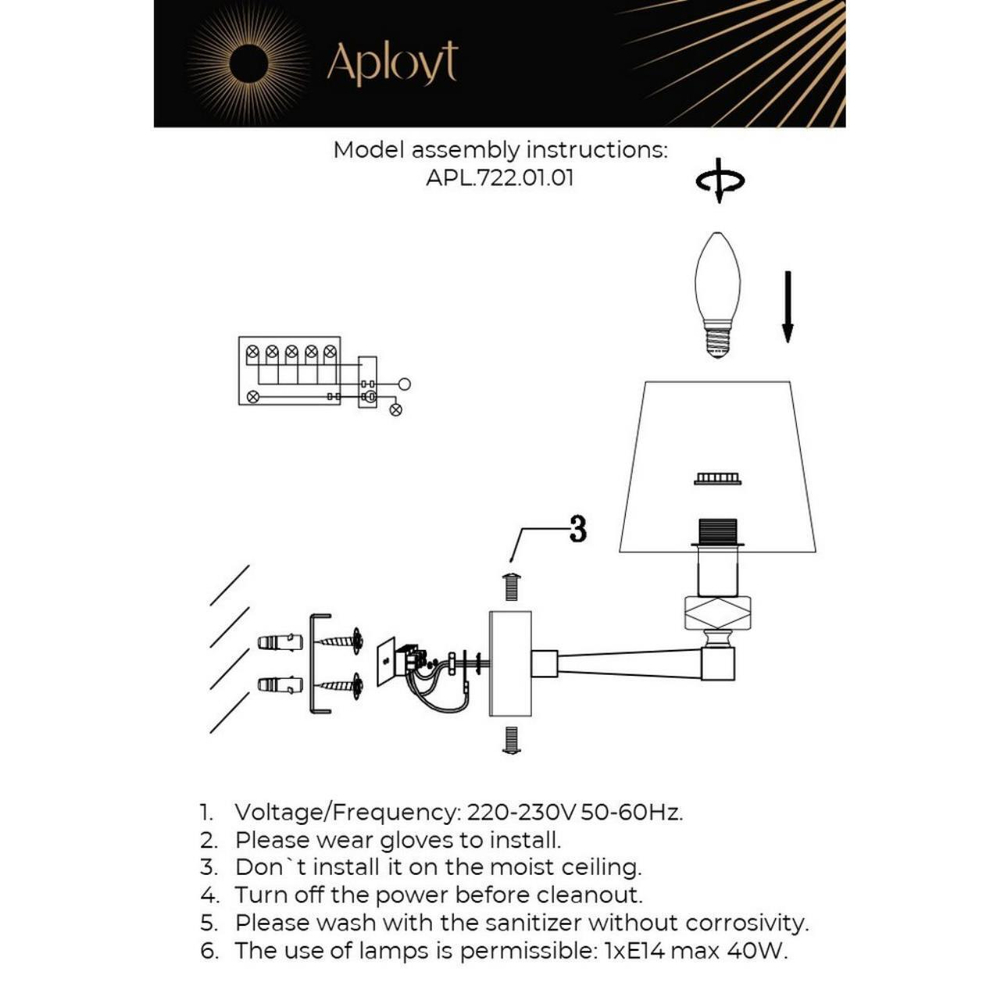 Aployt

Model assembly instructions:
APL.722.01.01

3

1. Voltage/Frequency: 220-230V 50-60Hz.
2. Please wear gloves to install.
3. Don`t install it on the moist ceiling.
4. Turn off the power before cleanout.
5. Please wash with the sanitizer without corrosivity.
6. The use of lamps is permissible: 1xE14 max 40W.