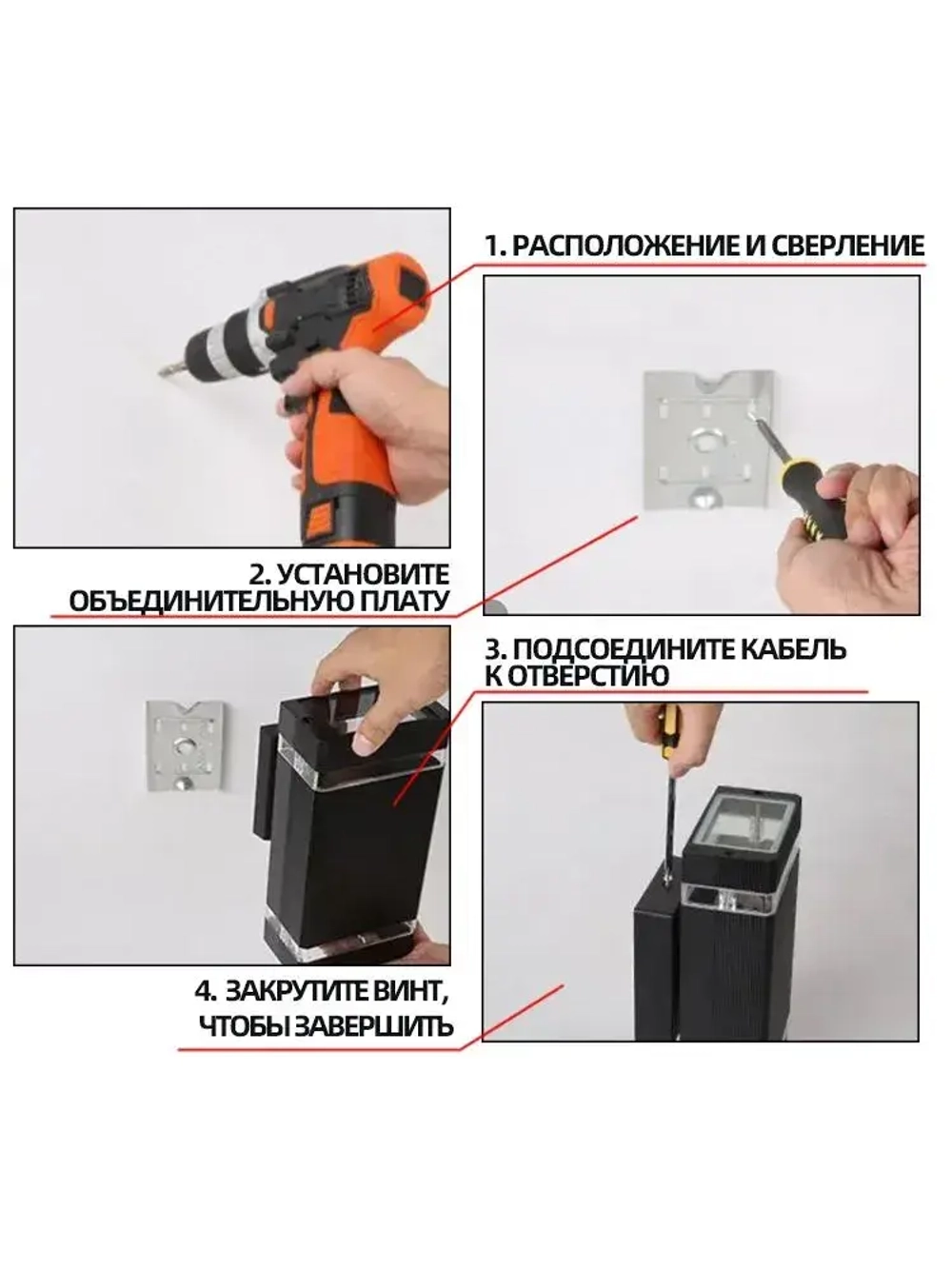 1. РАСПОЛОЖЕНИЕ И СВЕРЛЕНИЕ

2. УСТАНОВИТЕ ОБЪЕДИНИТЕЛЬНУЮ ПЛАТУ

3. ПОДСОЕДИНИТЕ КАБЕЛЬ К ОТВЕРСТИЮ

4. ЗАКРУТИТЕ ВИНТ, ЧТОБЫ ЗАВЕРШИТЬ