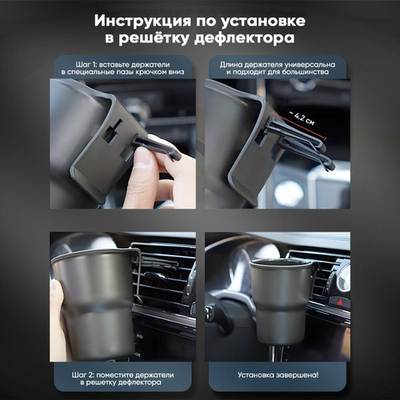 Инструкция по установке в решётку дефлектора

Шаг 1: вставьте держатели в специальные пазы крючком вниз

Длина держателя универсальна и подходит для большинства

~ 4.2 см

Шаг 2: поместите держатели в решетку дефлектора

Установка завершена!