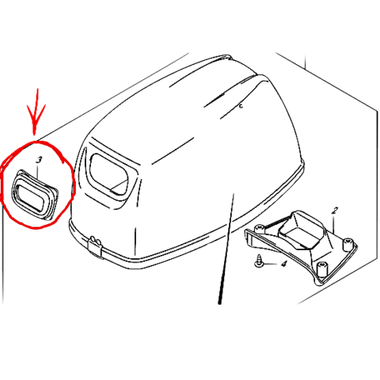 3
2
4