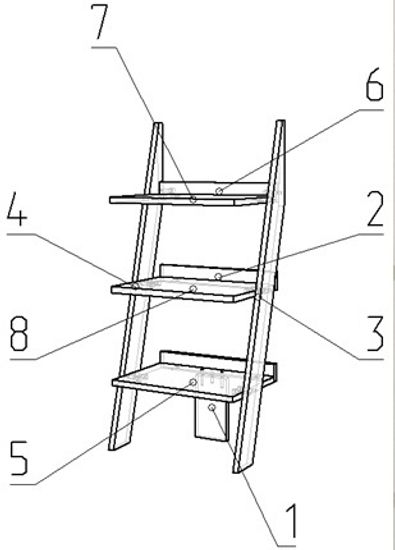 7
6
4
2
8
3
5
1