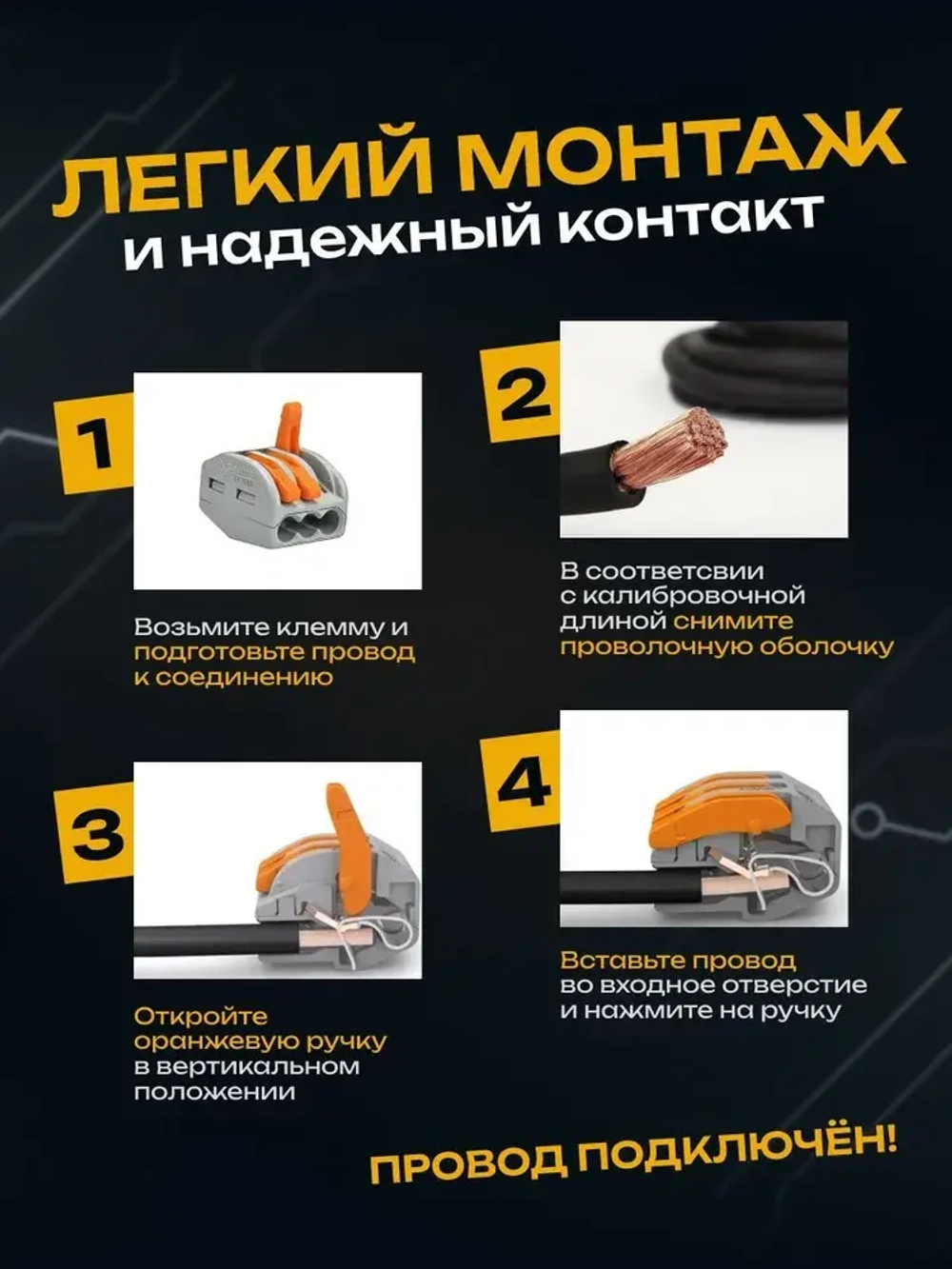 ЛЕГКИЙ МОНТАЖ
и надежный контакт

1

Возьмите клемму и подготовьте провод к соединению

2

В соответсвии с калибровочной длиной снимите проволочную оболочку

3

Откройте оранжевую ручку в вертикальном положении

4

Вставьте провод во входное отверстие и нажмите на ручку

ПРОВОД ПОДКЛЮЧЁН!