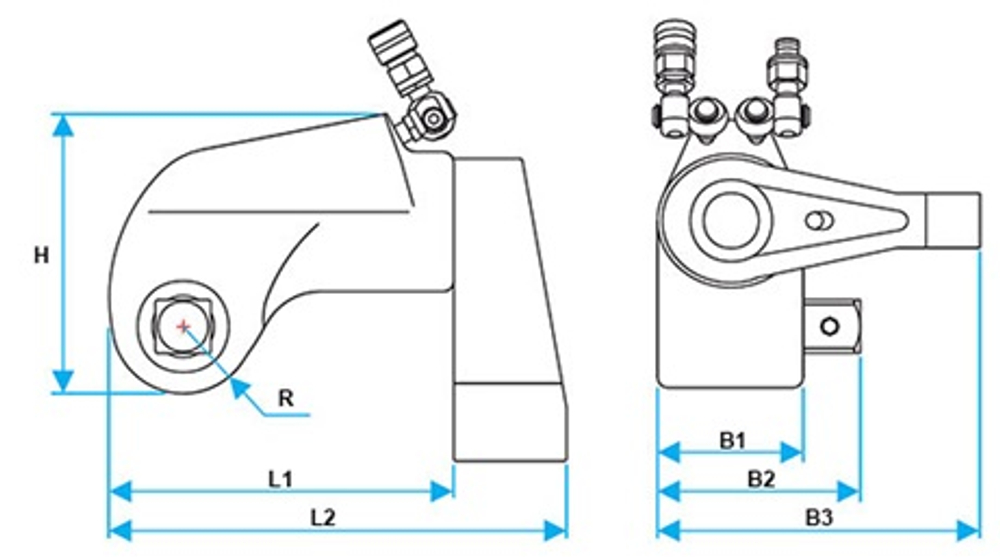 H
R
L1
L2
B1
B2
B3