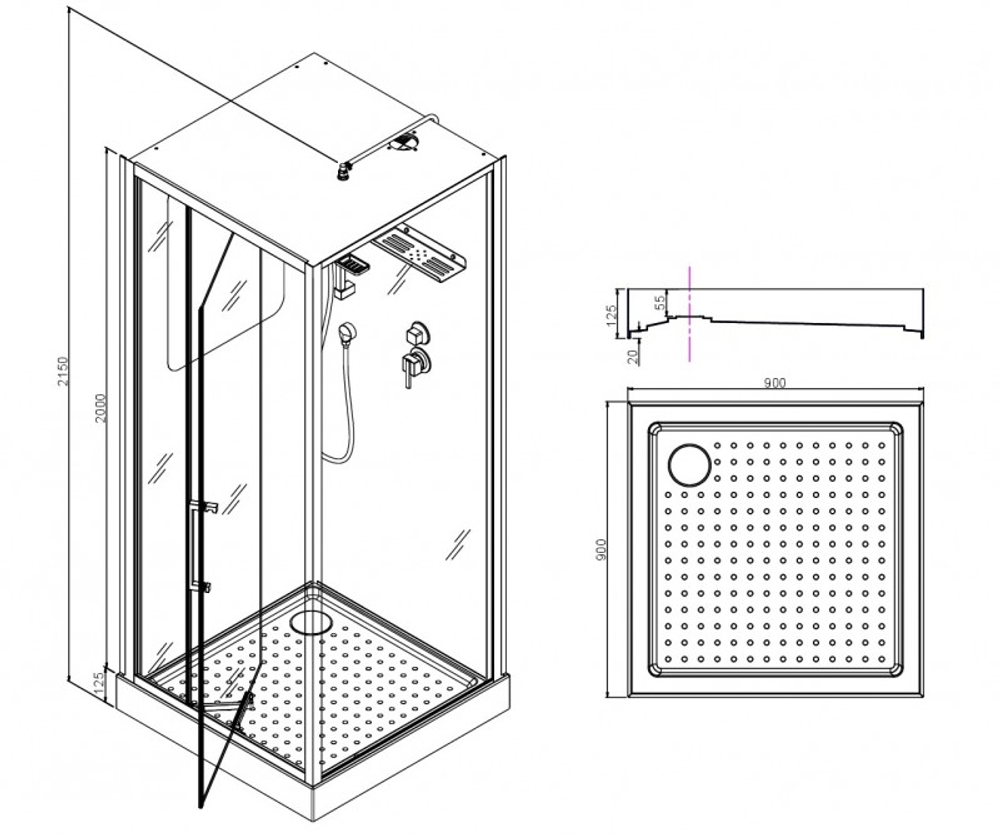 2150
2000
125
125
55
20
900
900