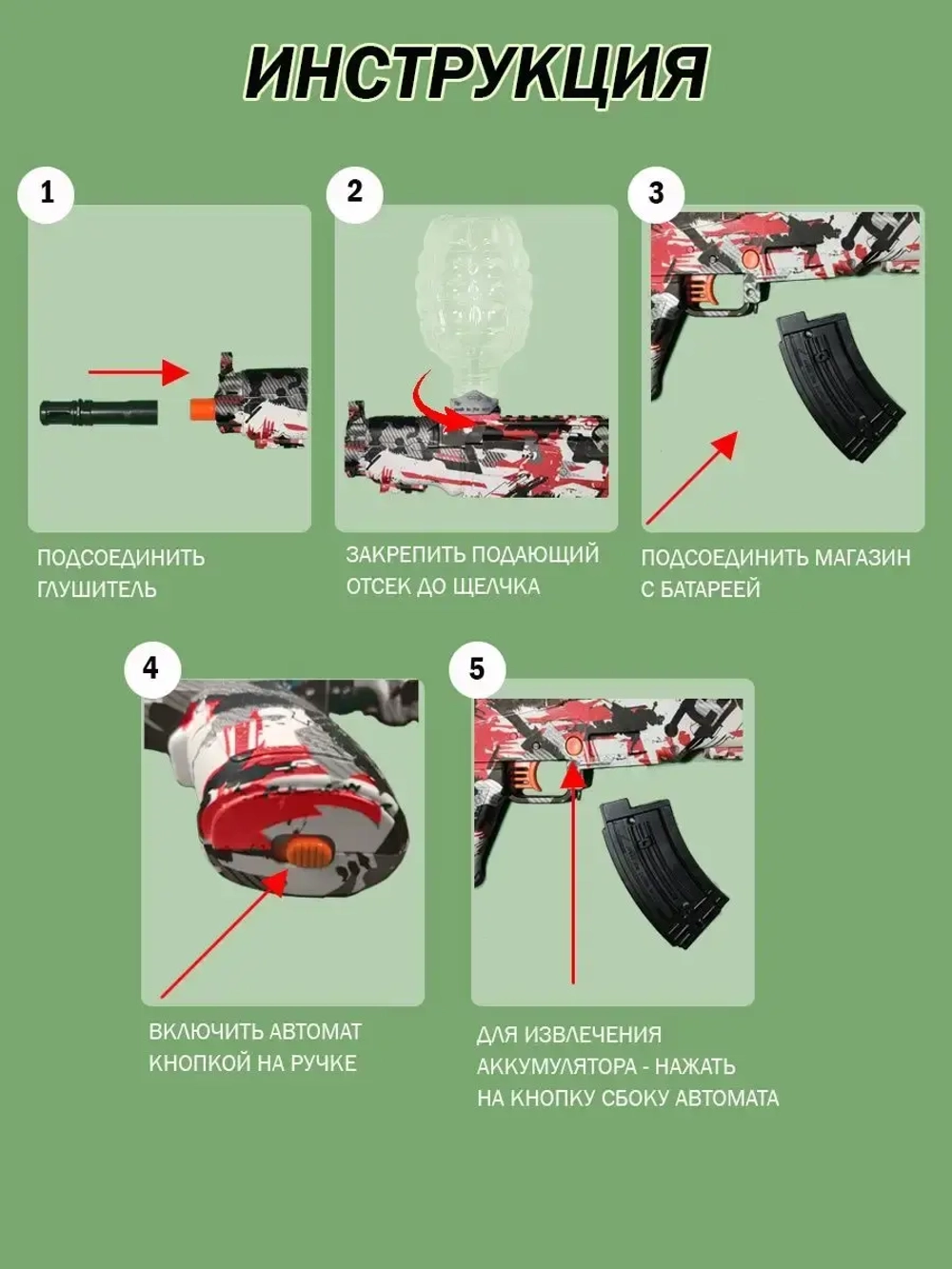 ИНСТРУКЦИЯ

1

ПОДСОЕДИНИТЬ ГЛУШИТЕЛЬ

2

ЗАКРЕПИТЬ ПОДАЮЩИЙ ОТСЕК ДО ЩЕЛЧКА

3

ПОДСОЕДИНИТЬ МАГАЗИН С БАТАРЕЕЙ

4

ВКЛЮЧИТЬ АВТОМАТ КНОПКОЙ НА РУЧКЕ

5

ДЛЯ ИЗВЛЕЧЕНИЯ АККУМУЛЯТОРА - НАЖАТЬ НА КНОПКУ СБОКУ АВТОМАТА