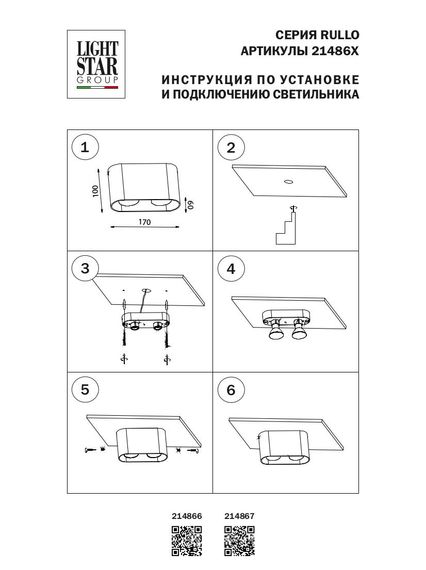 LIGHT STAR GROUP

СЕРИЯ RULLO
АРТИКУЛЫ 21486X

ИНСТРУКЦИЯ ПО УСТАНОВКЕ
И ПОДКЛЮЧЕНИЮ СВЕТИЛЬНИКА

1

100

60

170

2

3

4

5

6

214866

214867