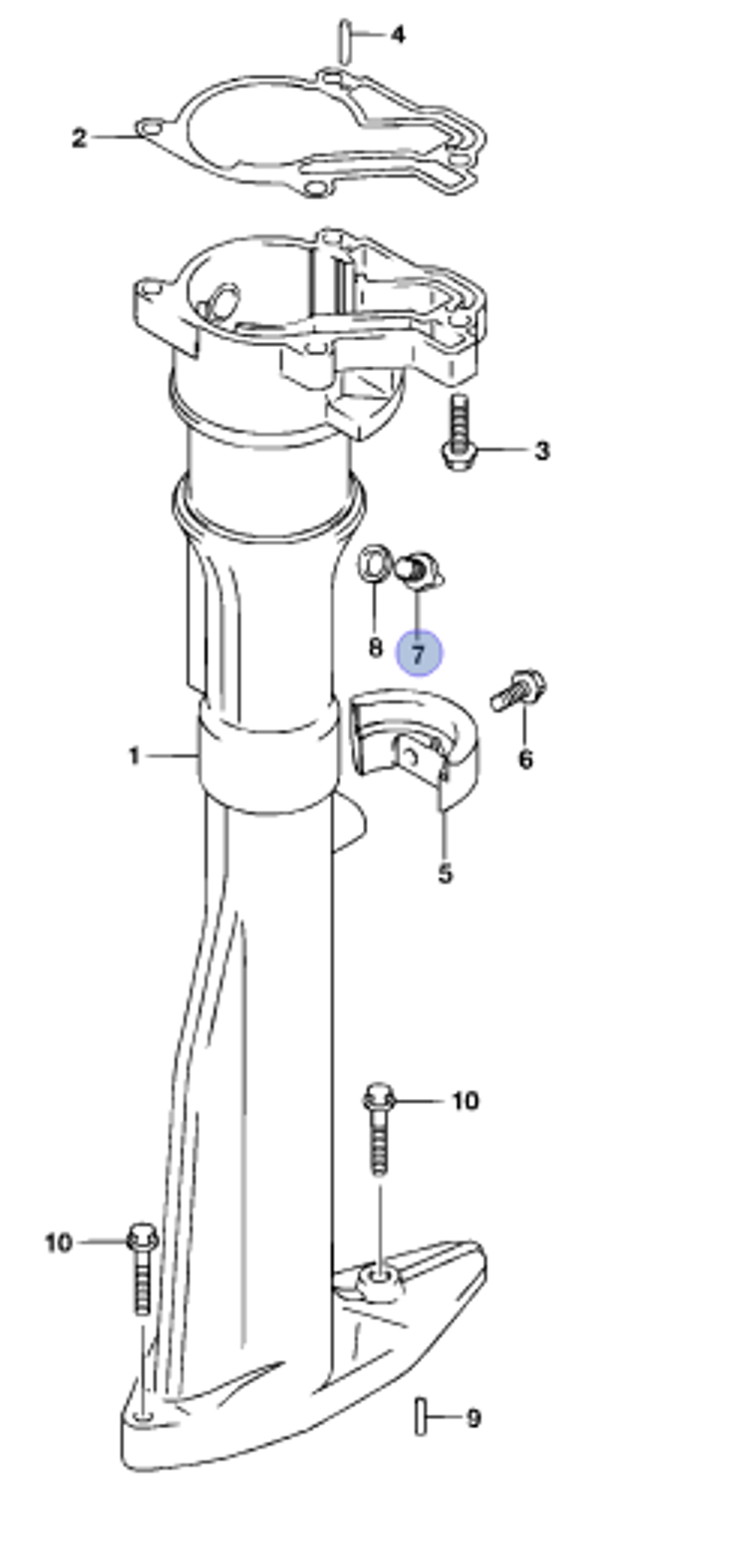 4
2
3
8
7
6
1
5
10
10
9