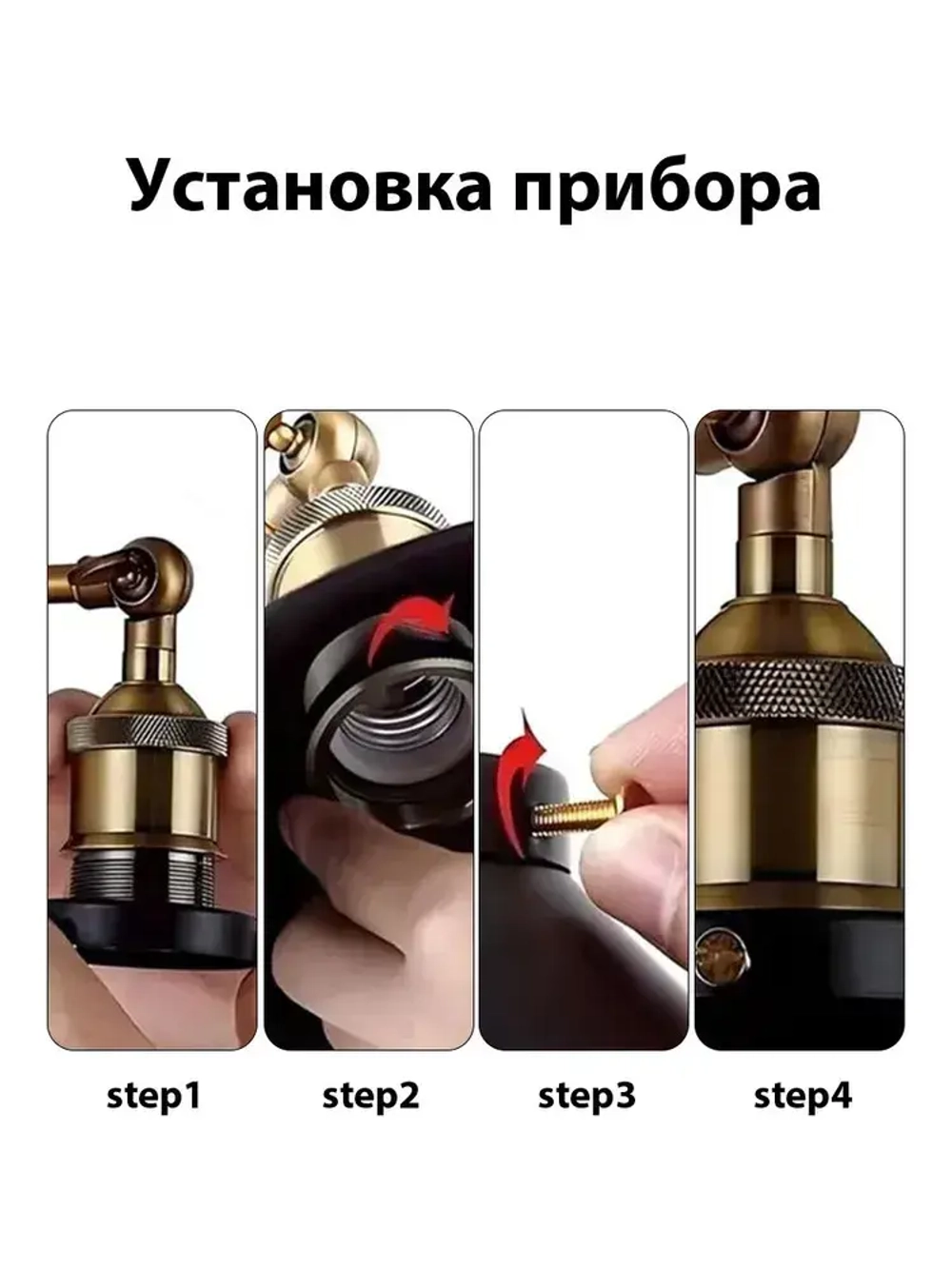 Установка прибора

step1

step2

step3

step4