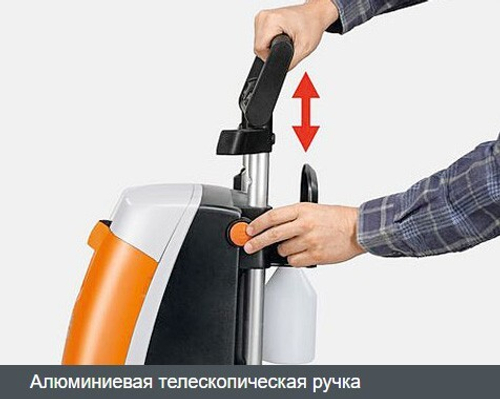 Алюминиевая телескопическая ручка