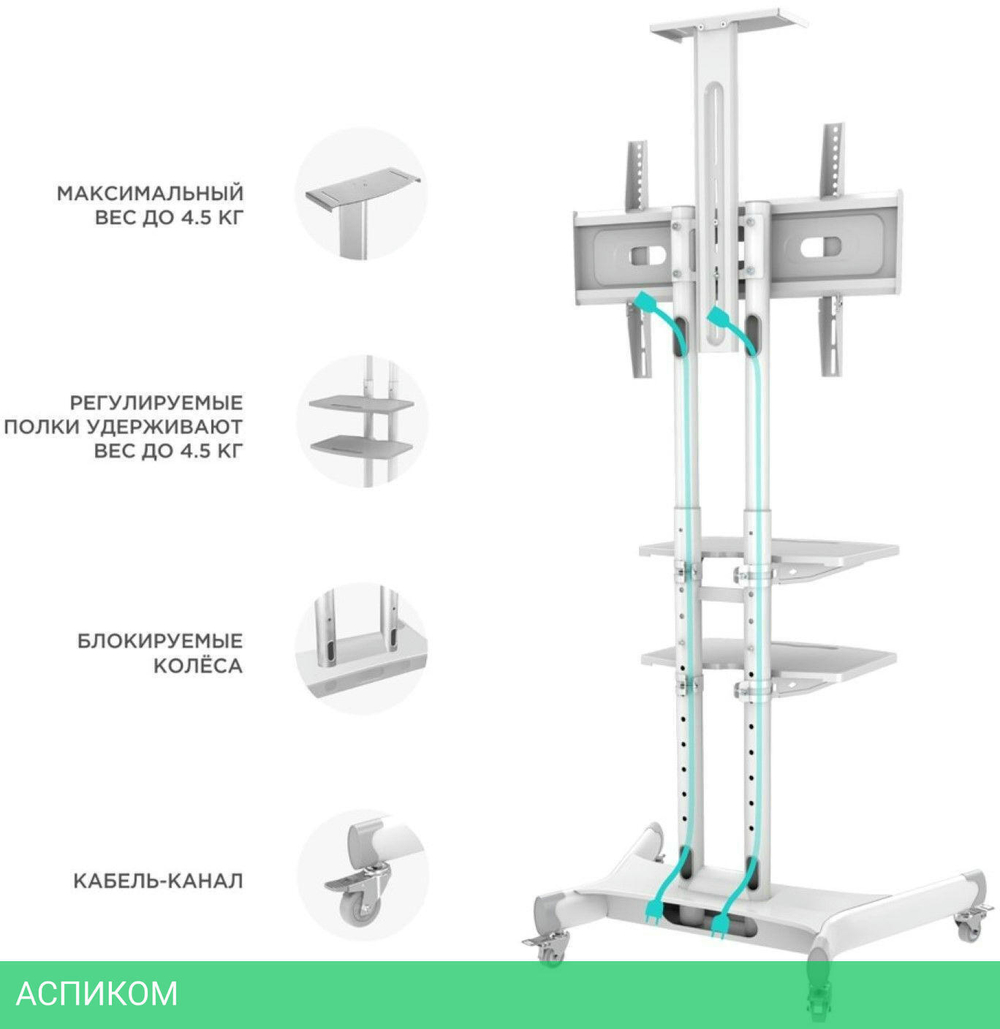 МАКСИМАЛЬНЫЙ
ВЕС ДО 4.5 КГ

РЕГУЛИРУЕМЫЕ
ПОЛКИ УДЕРЖИВАЮТ
ВЕС ДО 4.5 КГ

БЛОКИРУЕМЫЕ
КОЛЁСА

КАБЕЛЬ-КАНАЛ

АСПИКОМ