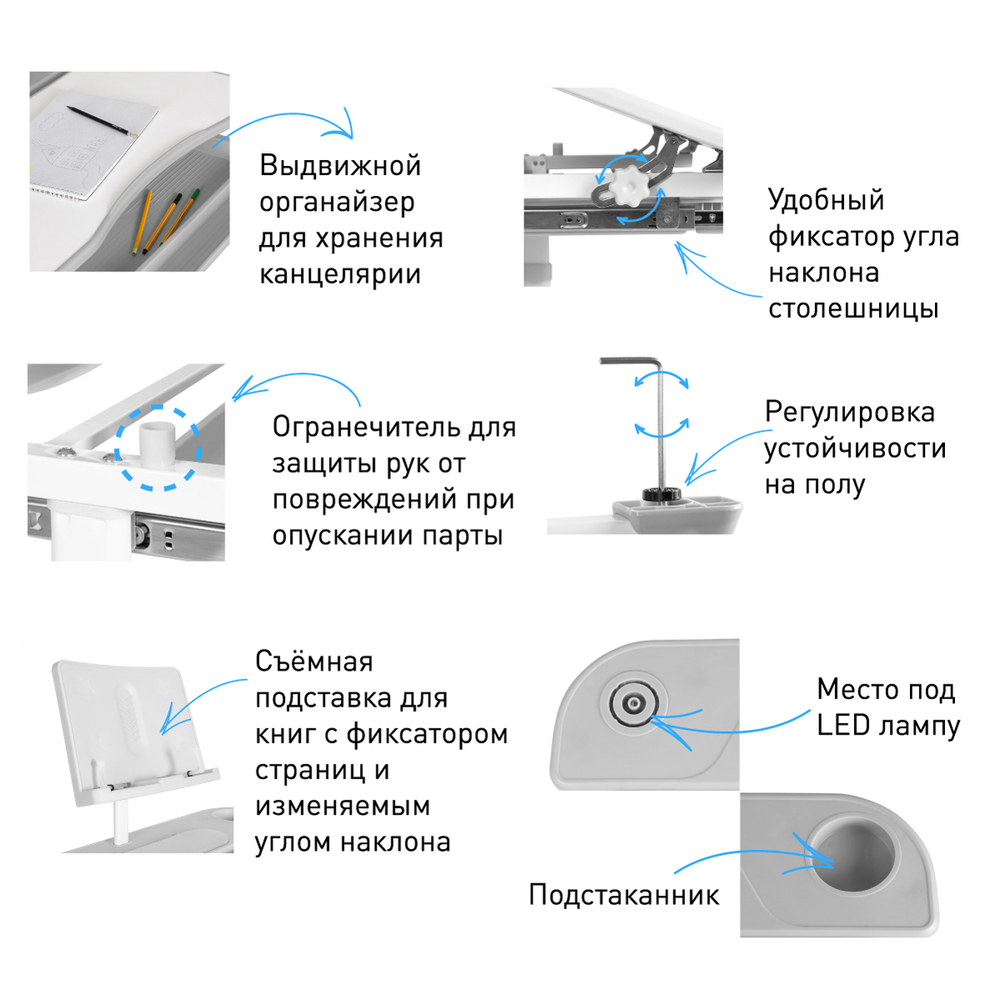 Выдвижной органайзер для хранения канцелярии

Удобный фиксатор угла наклона столешницы

Огранечитель для защиты рук от повреждений при опускании парты

Регулировка устойчивости на полу

Съёмная подставка для книг с фиксатором страниц и изменяемым углом наклона

Место под LED лампу

Подстаканник