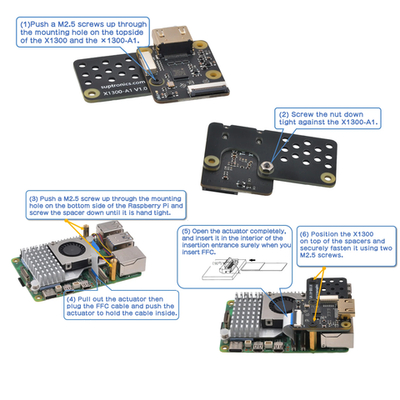 (1)Push a M2.5 screws up through the mounting hole on the topside of the X1300 and the X1300-A1.

suptronics.com
X1300-A1 V1.0

(2) Screw the nut down tight against the X1300-A1.

(3) Push a M2.5 screw up through the mounting hole on the bottom side of the Raspberry Pi and screw the spacer down until it is hand tight.

(4) Pull out the actuator then plug the FFC cable and push the actuator to hold the cable inside.

(5) Open the actuator completely, and insert it in the interior of the insertion entrance surely when you insert FFC.

(6) Position the X1300 on top of the spacers and securely fasten it using two M2.5 screws.