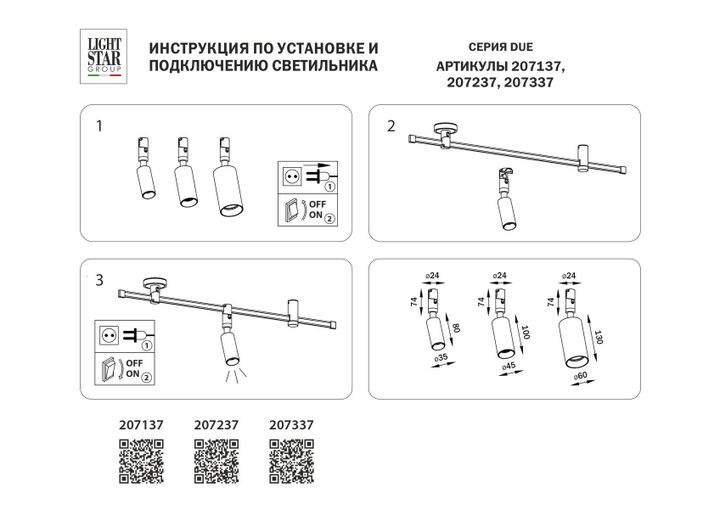 LIGHT STAR GROUP

ИНСТРУКЦИЯ ПО УСТАНОВКЕ И ПОДКЛЮЧЕНИЮ СВЕТИЛЬНИКА

СЕРИЯ DUE
АРТИКУЛЫ 207137, 207237, 207337

1

1

OFF
ON 2

2

3

1

OFF
ON 2

ø24
74
80
ø35

ø24
74
100
ø45

ø24
74
130
ø60

207137

207237

207337