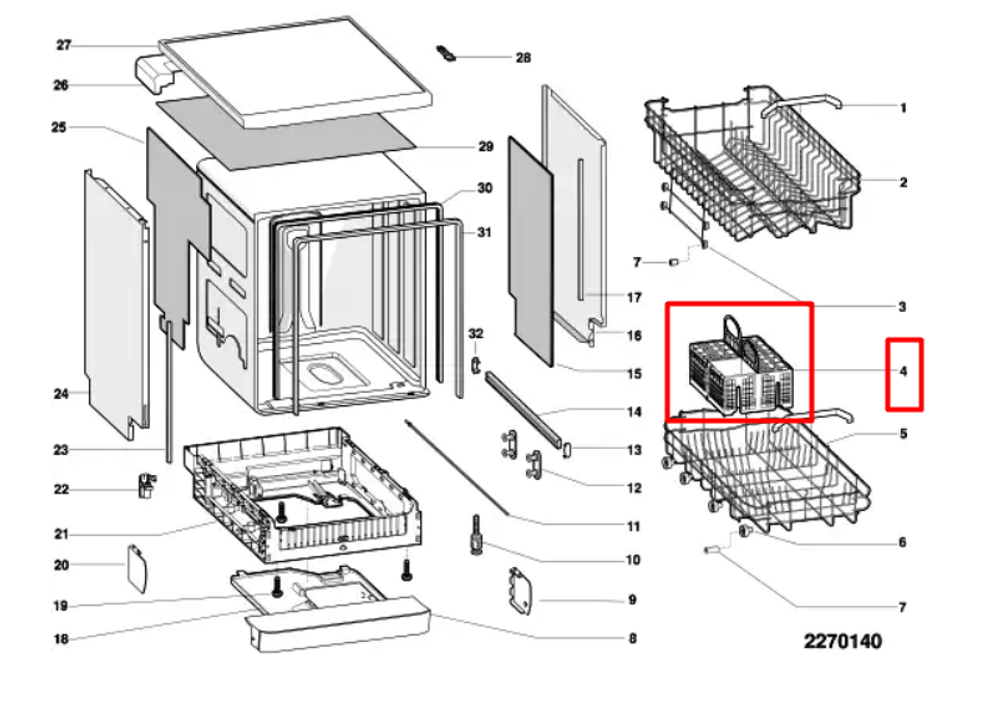 27
26
25
24
23
22
21
20
19
18
28
29
30
31
32
17
16
15
14
13
12
11
10
9
8
1
2
7
3
4
5
6
7
2270140