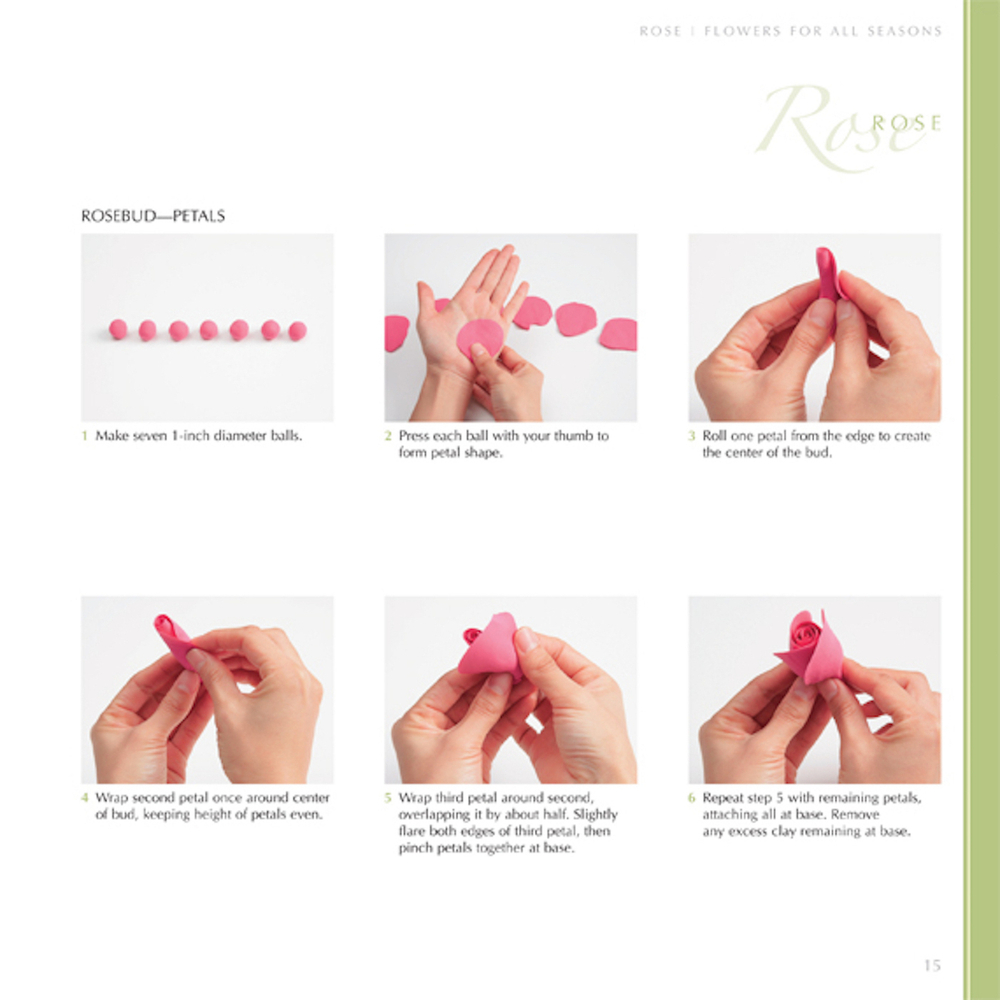 ROSE | FLOWERS FOR ALL SEASONS

Rose ROSE

ROSEBUD—PETALS

1 Make seven 1-inch diameter balls.

2 Press each ball with your thumb to form petal shape.

3 Roll one petal from the edge to create the center of the bud.

4 Wrap second petal once around center of bud, keeping height of petals even.

5 Wrap third petal around second, overlapping it by about half. Slightly flare both edges of third petal, then pinch petals together at base.

6 Repeat step 5 with remaining petals, attaching all at base. Remove any excess clay remaining at base.

15